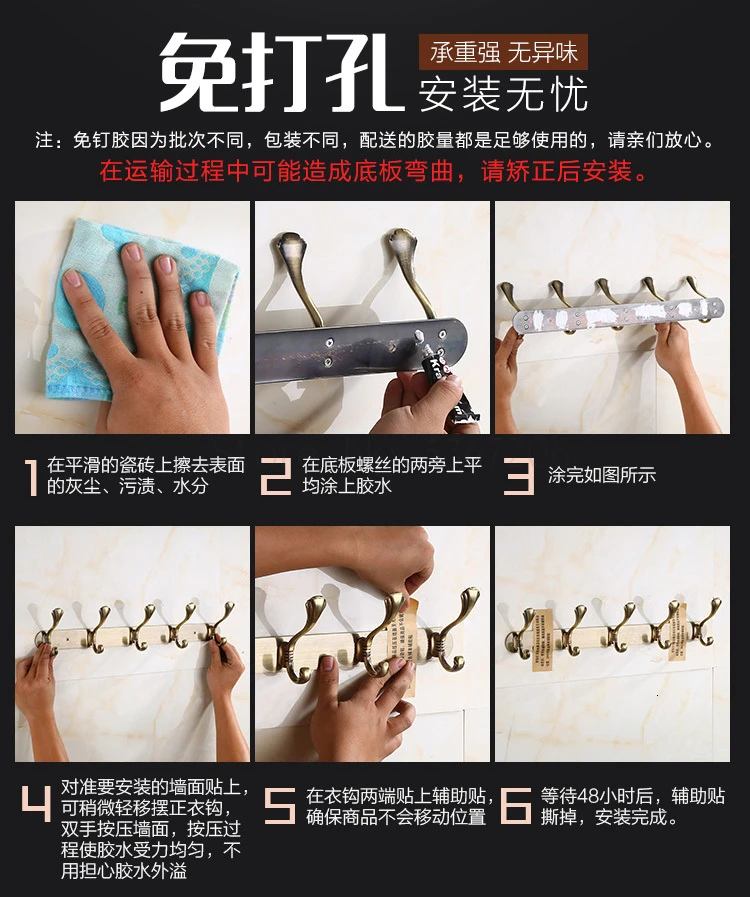 免打孔

承重强 无异味

安装无忧

注：免钉胶因为批次不同，包装不同，配送的胶量都是足够使用的，请亲们放心。

在运输过程中可能造成底板弯曲，请矫正后安装。

1 在平滑的瓷砖上擦去表面的灰尘、污渍、水分

2 在底板螺丝的两旁上平均涂上胶水

3 涂完如图所示

4 对准要安装的墙面贴上，可稍微轻移摆正衣钩，双手按压墙面，按压过程使胶水受力均匀，不用担心胶水外溢

5 在衣钩两端贴上辅助贴，确保商品不会移动位置

6 等待48小时后，辅助贴撕掉，安装完成。