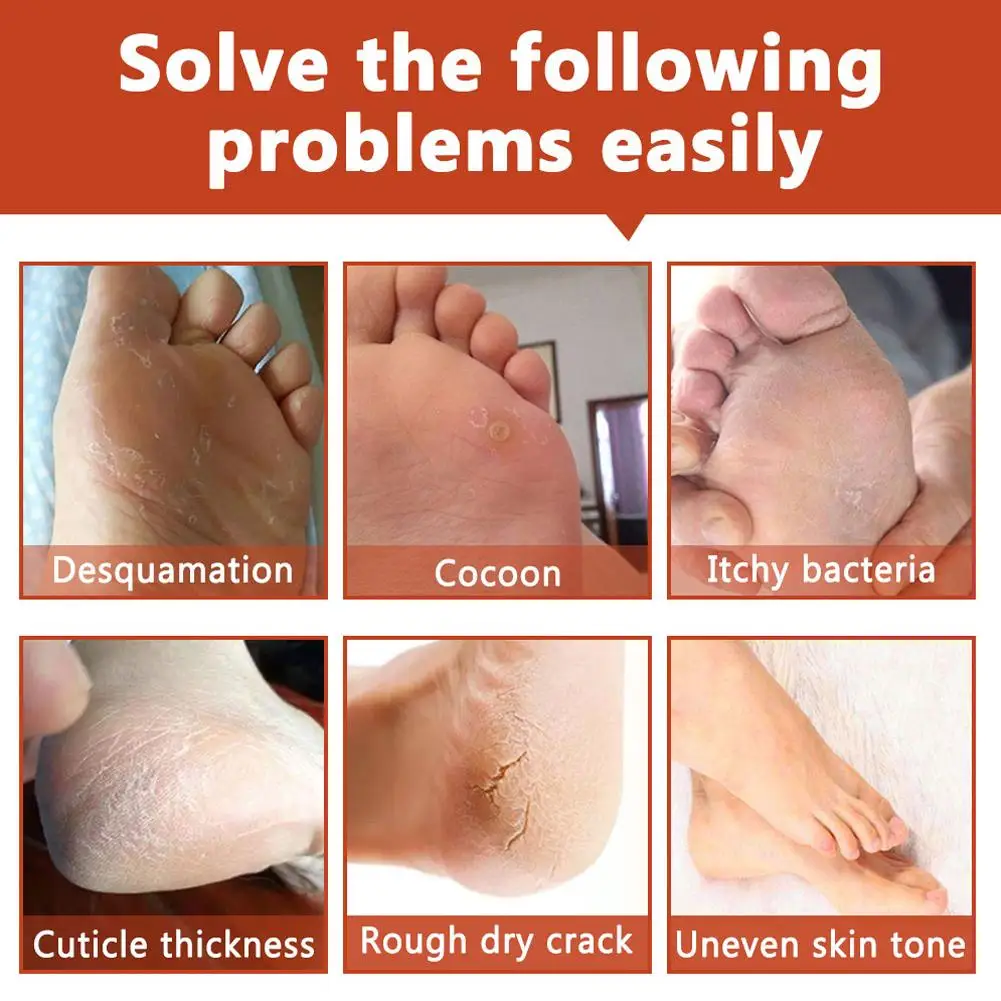 Solve the following problems easily

Desquamation

Cocoon

Itchy bacteria

Cuticle thickness

Rough dry crack

Uneven skin tone