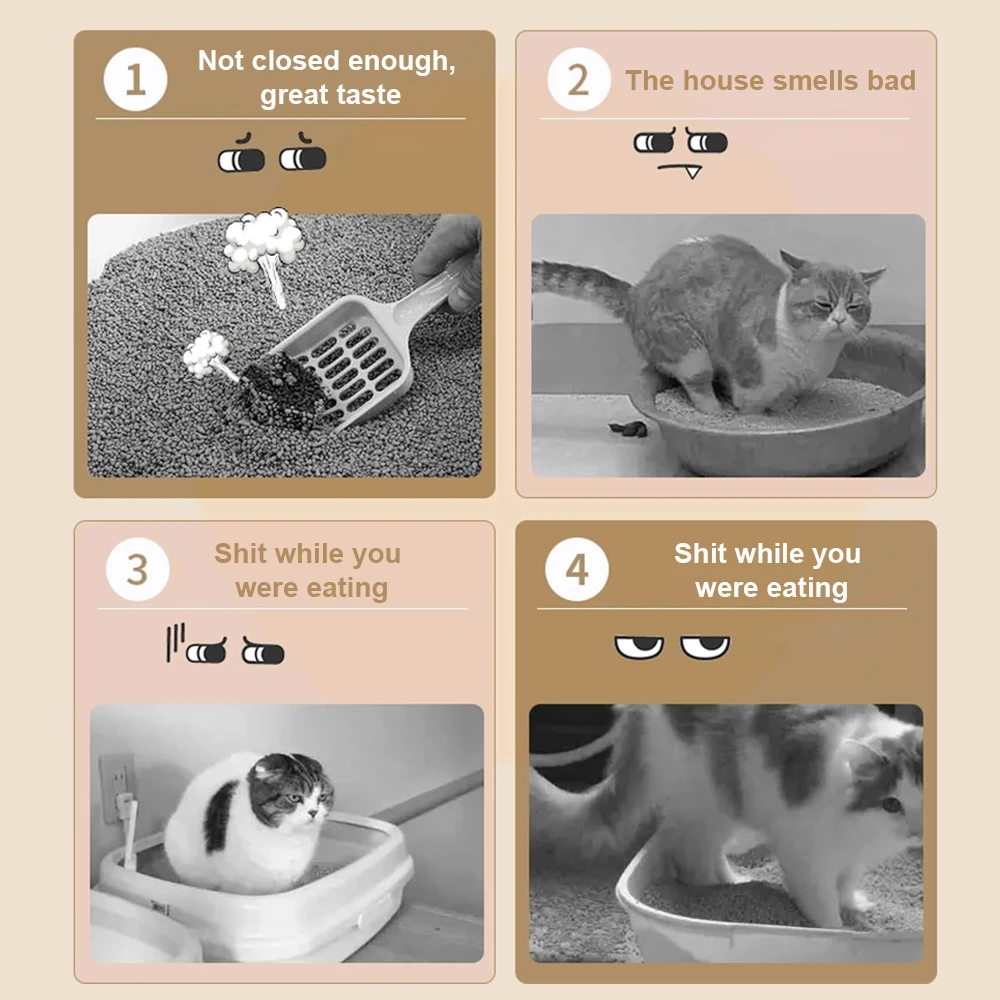 1 Not closed enough, great taste

2 The house smells bad

3 Shit while you were eating

4 Shit while you were eating