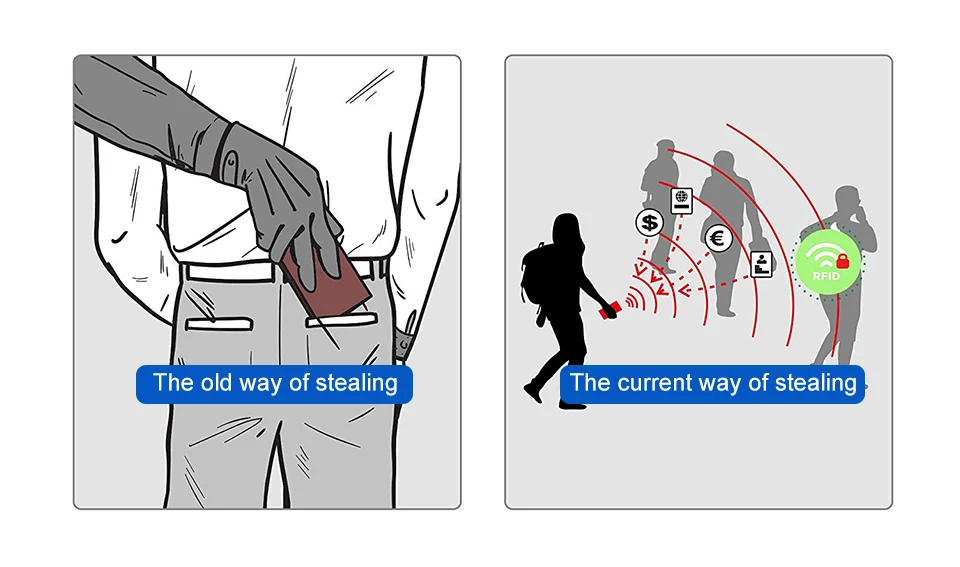 The old way of stealing

$
€
RFID

The current way of stealing