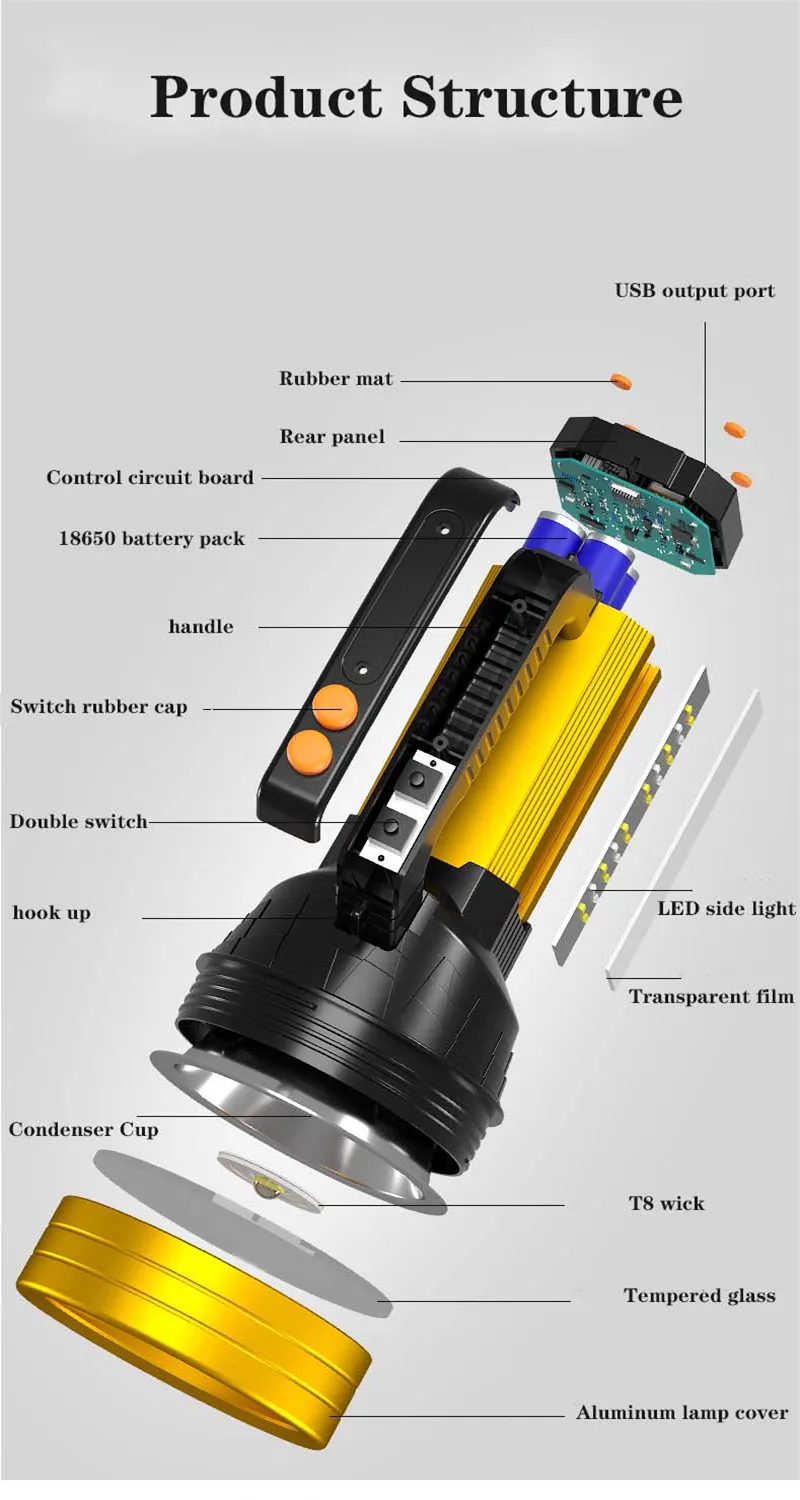 Product Structure

USB output port

Rubber mat

Rear panel

Control circuit board

18650 battery pack

handle

Switch rubber cap

Double switch

hook up

LED side light

Transparent film

Condenser Cup

T8 wick

Tempered glass

Aluminum lamp cover