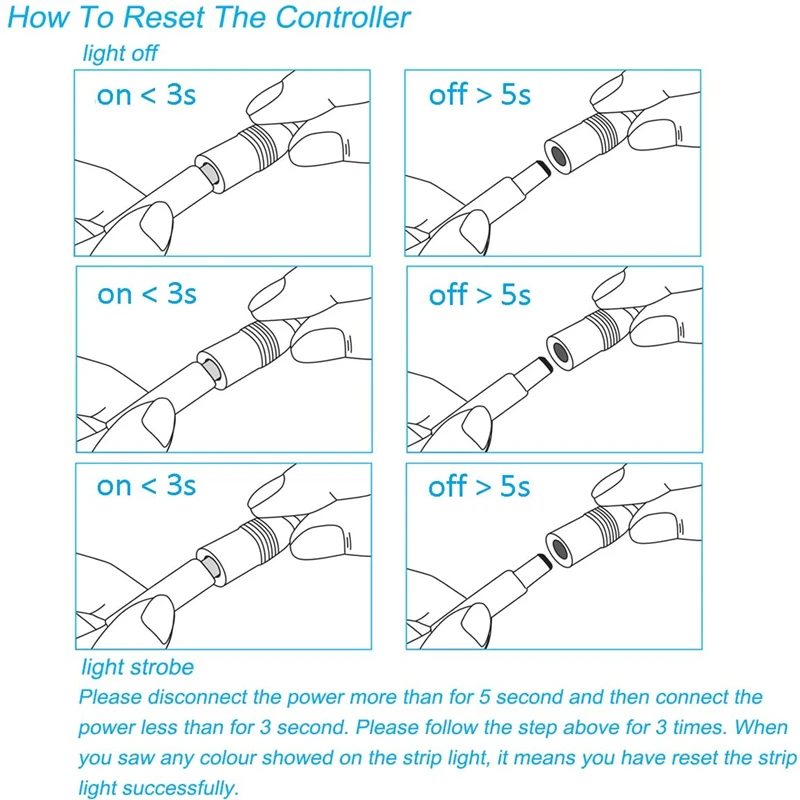 How To Reset The Controller

light off

on < 3s

off > 5s

on < 3s

off > 5s

on < 3s

off > 5s

light strobe

Please disconnect the power more than for 5 second and then connect the power less than for 3 second. Please follow the step above for 3 times. When you saw any colour showed on the strip light, it means you have reset the strip light successfully.