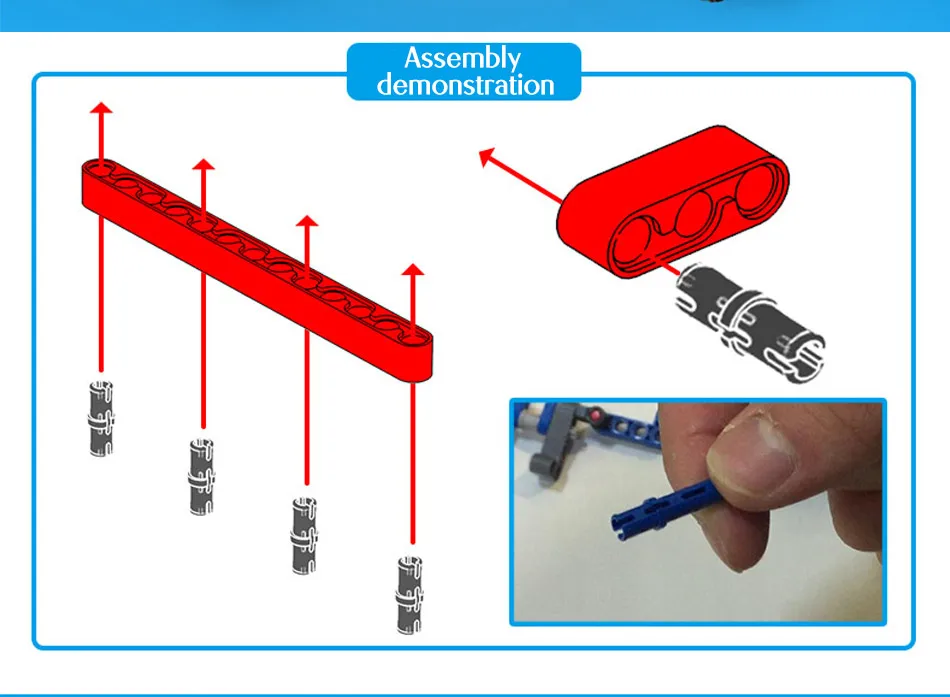 Assembly demonstration