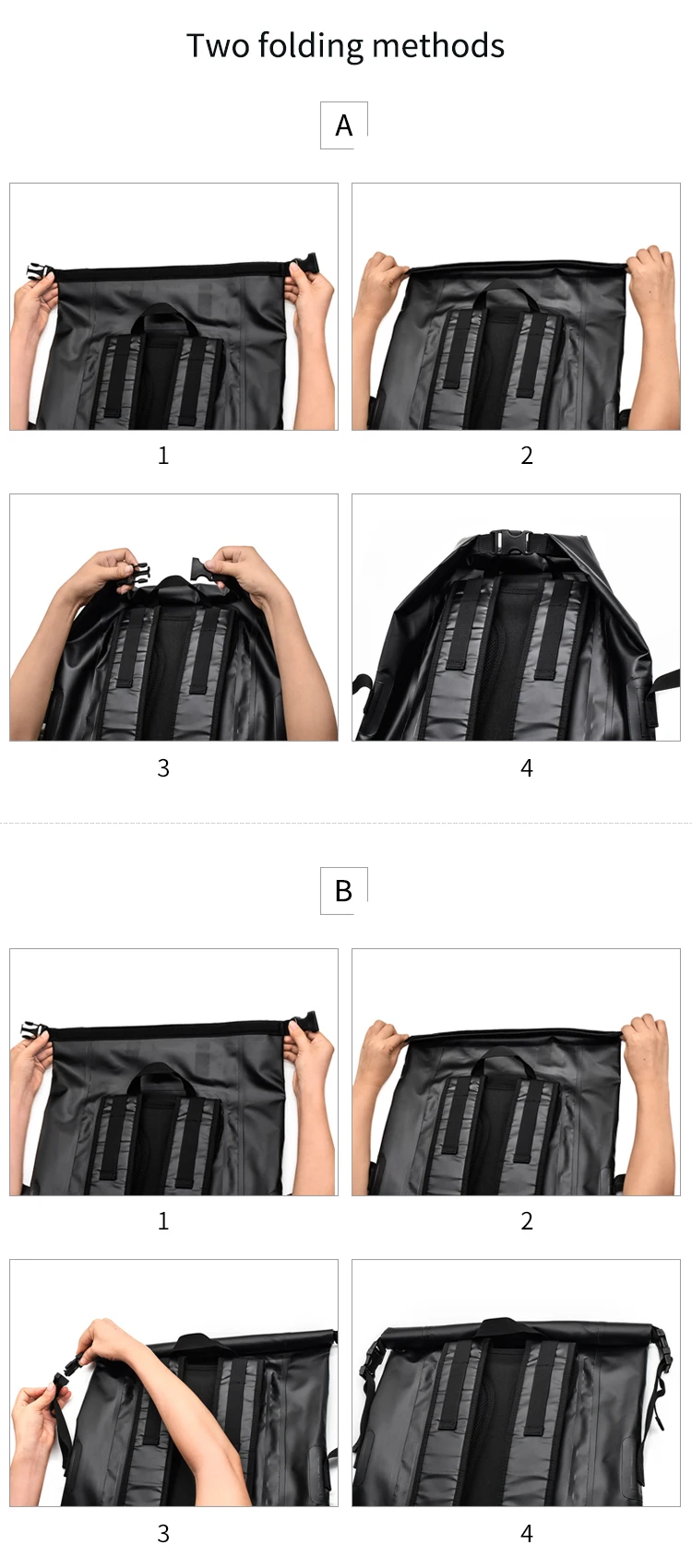 Two folding methods

A

1

2

3

4

B

1

2

3

4