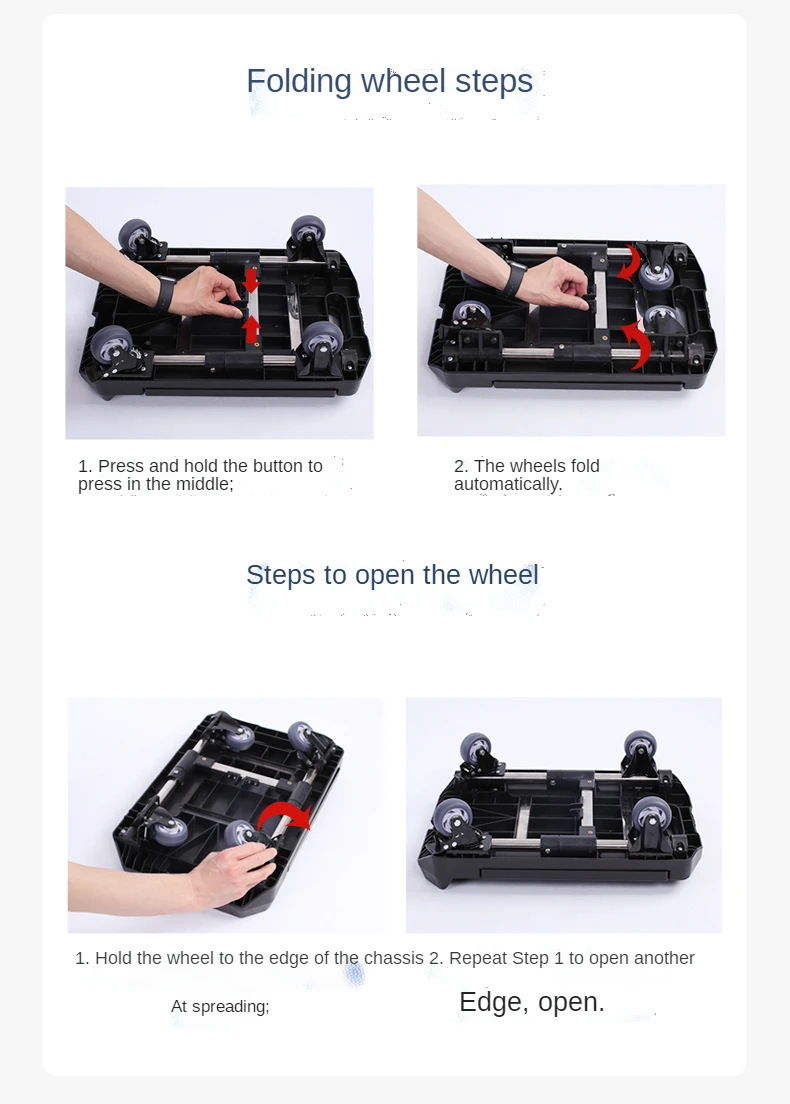 Folding wheel steps

1. Press and hold the button to press in the middle;

2. The wheels fold automatically.

Steps to open the wheel

1. Hold the wheel to the edge of the chassis 2. Repeat Step 1 to open another

At spreading;

Edge, open.