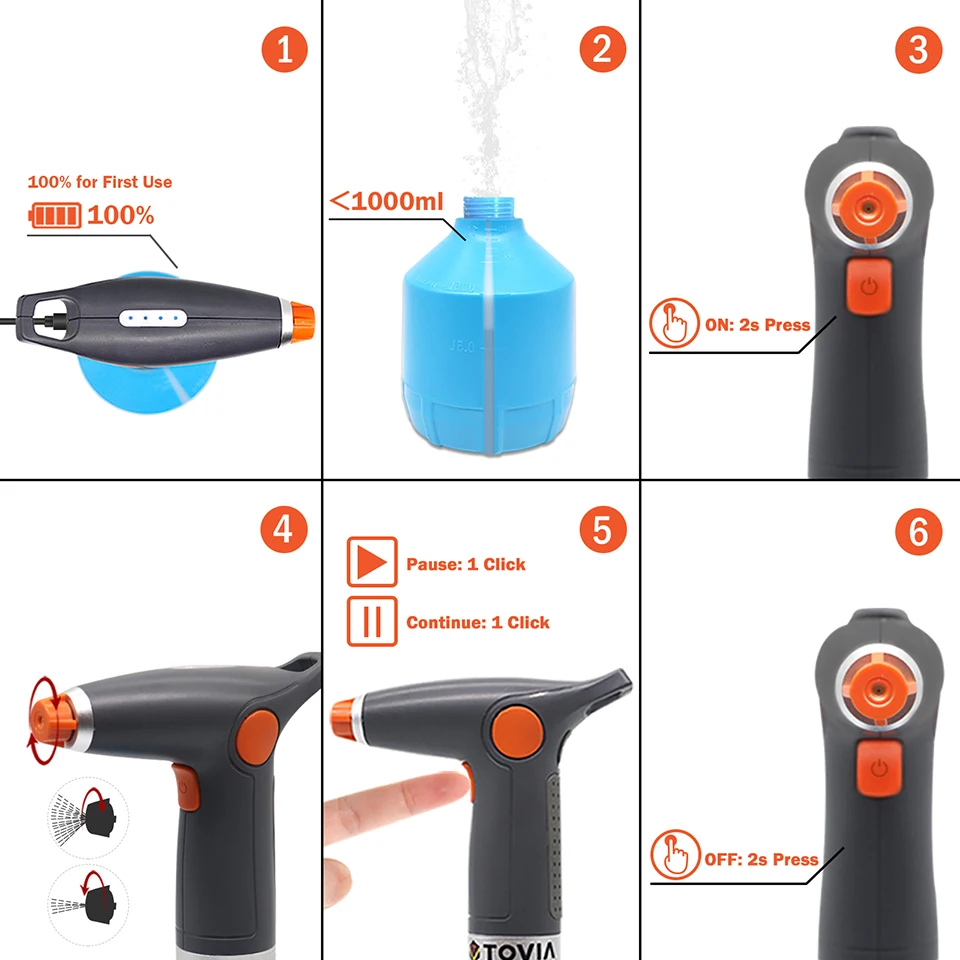 1

100% for First Use

100%

2

<1000ml

3

ON: 2s Press

4

5

Pause: 1 Click

Continue: 1 Click

TOVIA

6

OFF: 2s Press