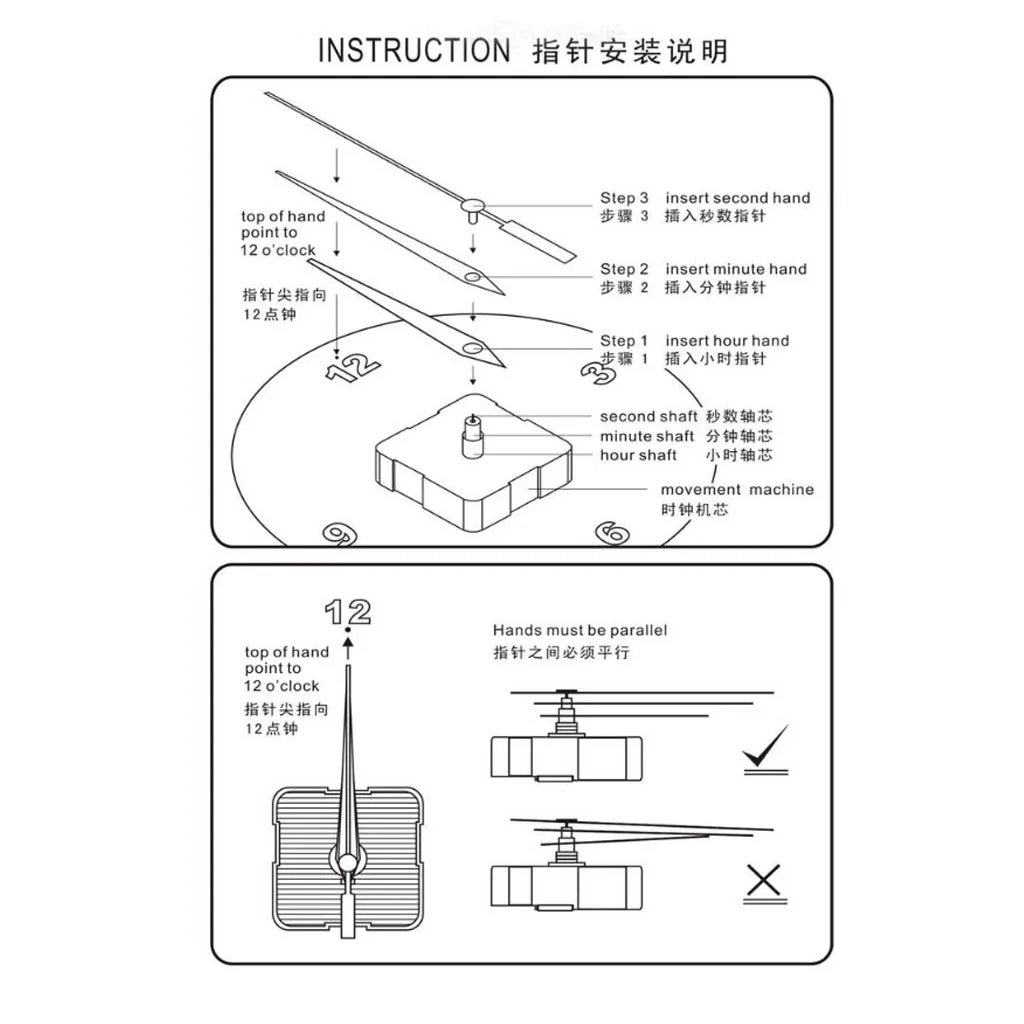 INSTRUCTION 指针安装说明

top of hand point to 12 o'clock
指针尖指向 12点钟

Step 3 insert second hand
步骤 3 插入秒数指针

Step 2 insert minute hand
步骤 2 插入分钟指针

Step 1 insert hour hand
步骤 1 插入小时指针

12
3

second shaft 秒数轴芯
minute shaft 分钟轴芯
hour shaft 小时轴芯

movement machine
时钟机芯

9
6

12

top of hand point to 12 o'clock
指针尖指向 12点钟

Hands must be parallel
指针之间必须平行