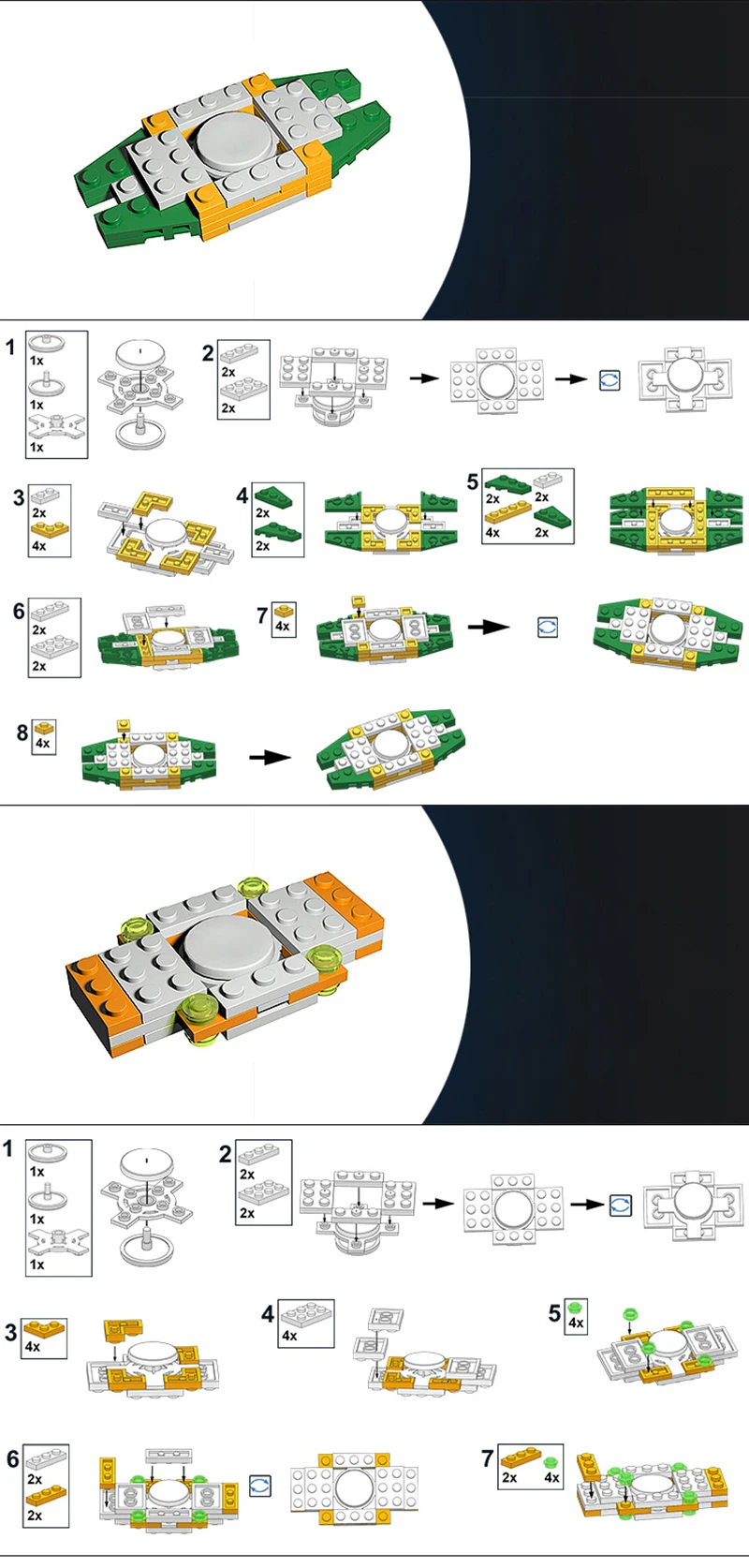 1
1x
1x
1x

2
2x
2x

3
2x
4x

4
2x
2x

5
2x
2x
4x
2x

6
2x
2x

7
4x

8
4x

1
1x
1x
1x

2
2x
2x

3
4x

4
4x

5
4x

6
2x
2x

7
2x
4x