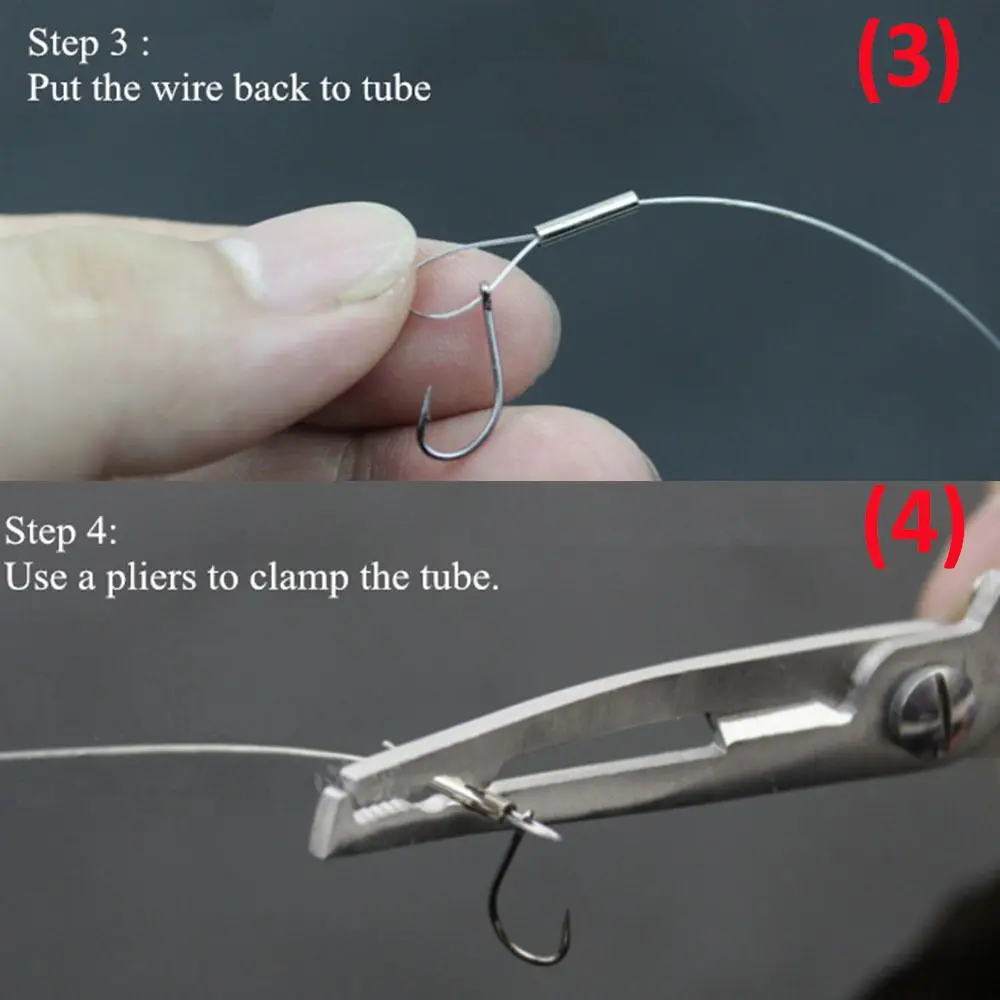 Step 3 :
Put the wire back to tube

(3)

Step 4:
Use a pliers to clamp the tube.

(4)