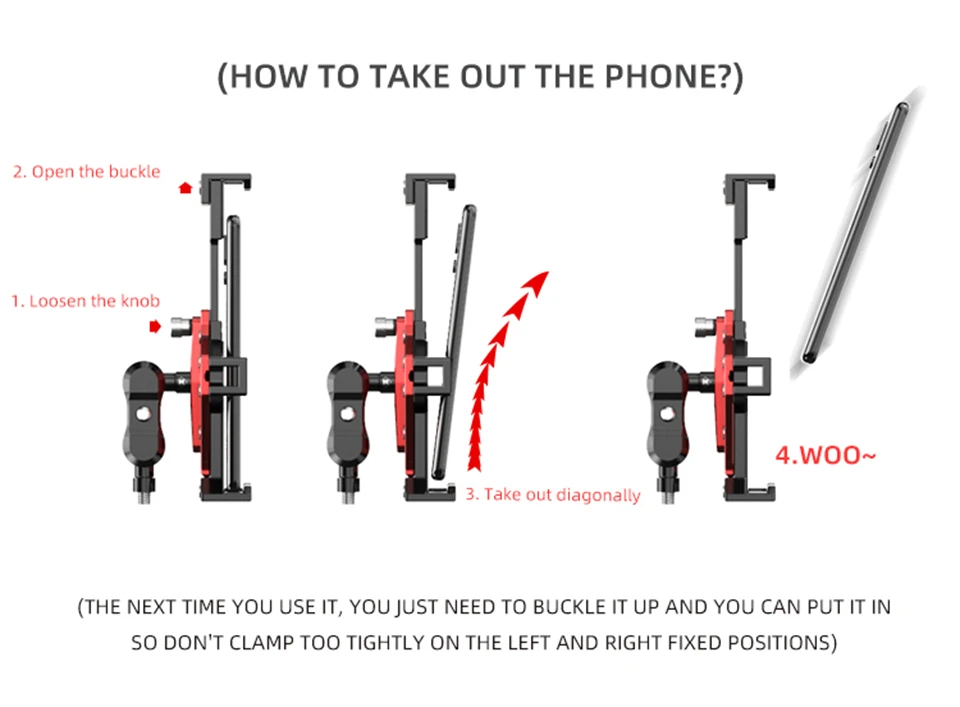 (HOW TO TAKE OUT THE PHONE?)

2. Open the buckle

1. Loosen the knob

3. Take out diagonally

4.WOO~

(THE NEXT TIME YOU USE IT, YOU JUST NEED TO BUCKLE IT UP AND YOU CAN PUT IT IN SO DON'T CLAMP TOO TIGHTLY ON THE LEFT AND RIGHT FIXED POSITIONS)