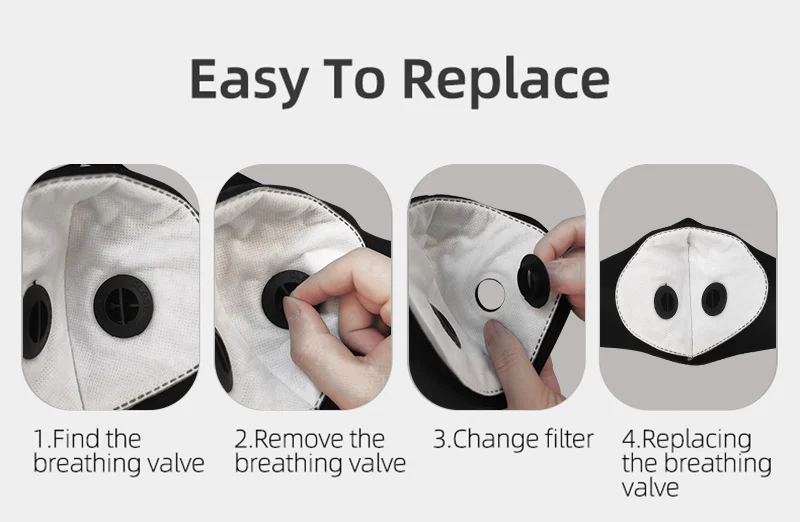 Easy To Replace

1.Find the breathing valve

2.Remove the breathing valve

3.Change filter

4.Replacing the breathing valve