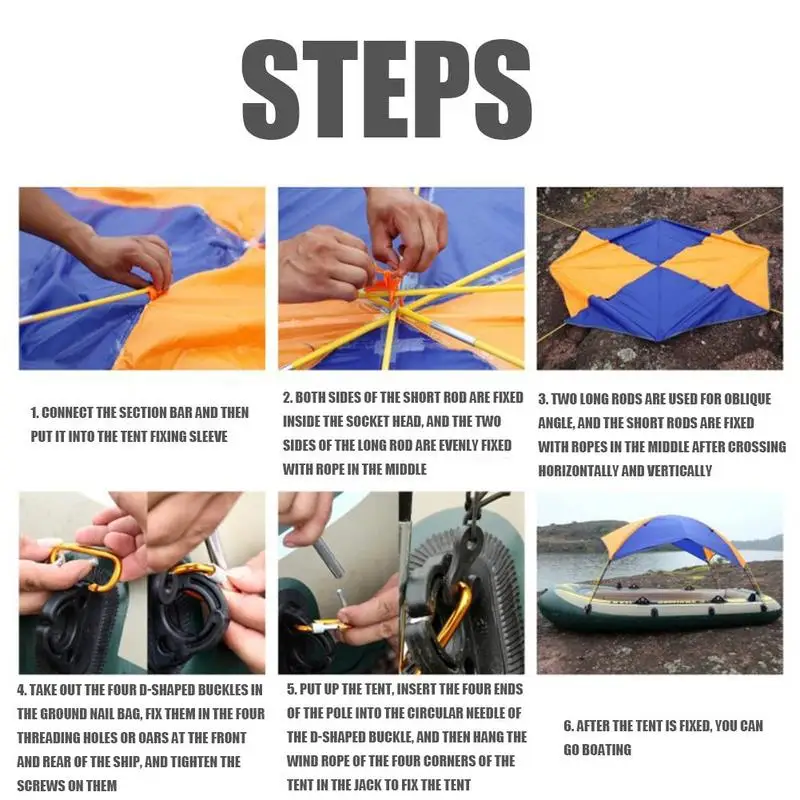 STEPS

1. CONNECT THE SECTION BAR AND THEN PUT IT INTO THE TENT FIXING SLEEVE

2. BOTH SIDES OF THE SHORT ROD ARE FIXED INSIDE THE SOCKET HEAD, AND THE TWO SIDES OF THE LONG ROD ARE EVENLY FIXED WITH ROPE IN THE MIDDLE

3. TWO LONG RODS ARE USED FOR OBLIQUE ANGLE, AND THE SHORT RODS ARE FIXED WITH ROPES IN THE MIDDLE AFTER CROSSING HORIZONTALLY AND VERTICALLY

4. TAKE OUT THE FOUR D-SHAPED BUCKLES IN THE GROUND NAIL BAG, FIX THEM IN THE FOUR THREADING HOLES OR OARS AT THE FRONT AND REAR OF THE SHIP, AND TIGHTEN THE SCREWS ON THEM

5. PUT UP THE TENT, INSERT THE FOUR ENDS OF THE POLE INTO THE CIRCULAR NEEDLE OF THE D-SHAPED BUCKLE, AND THEN HANG THE WIND ROPE OF THE FOUR CORNERS OF THE TENT IN THE JACK TO FIX THE TENT

6. AFTER THE TENT IS FIXED, YOU CAN GO BOATING