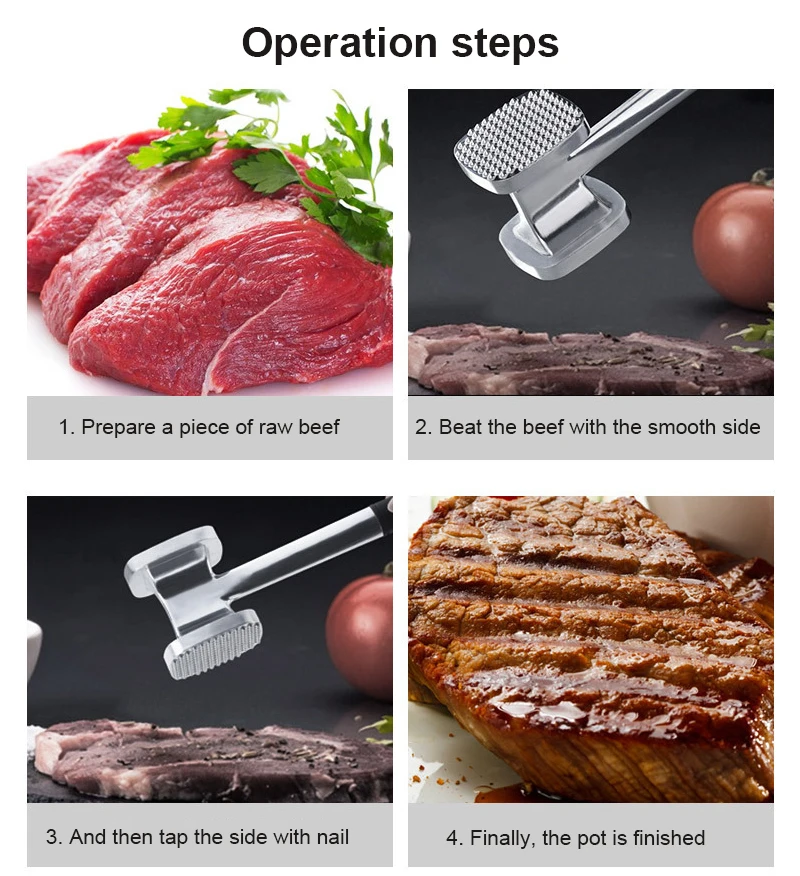 Operation steps

1. Prepare a piece of raw beef

2. Beat the beef with the smooth side

3. And then tap the side with nail

4. Finally, the pot is finished