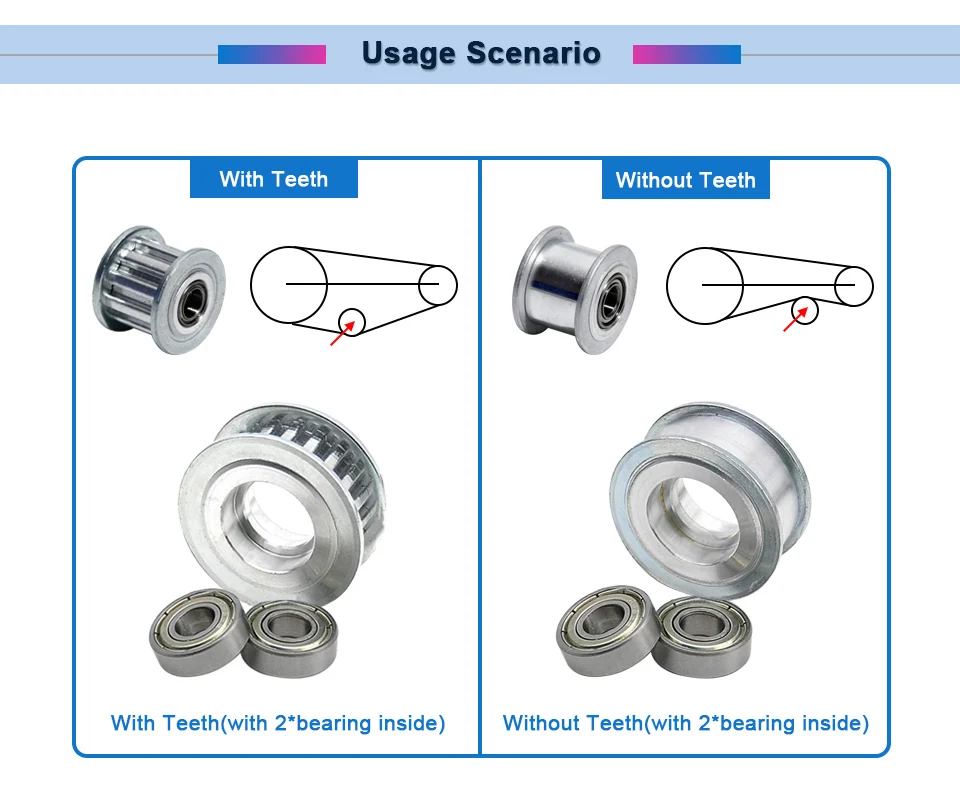 Usage Scenario

With Teeth

With Teeth(with 2*bearing inside)

Without Teeth

Without Teeth(with 2*bearing inside)