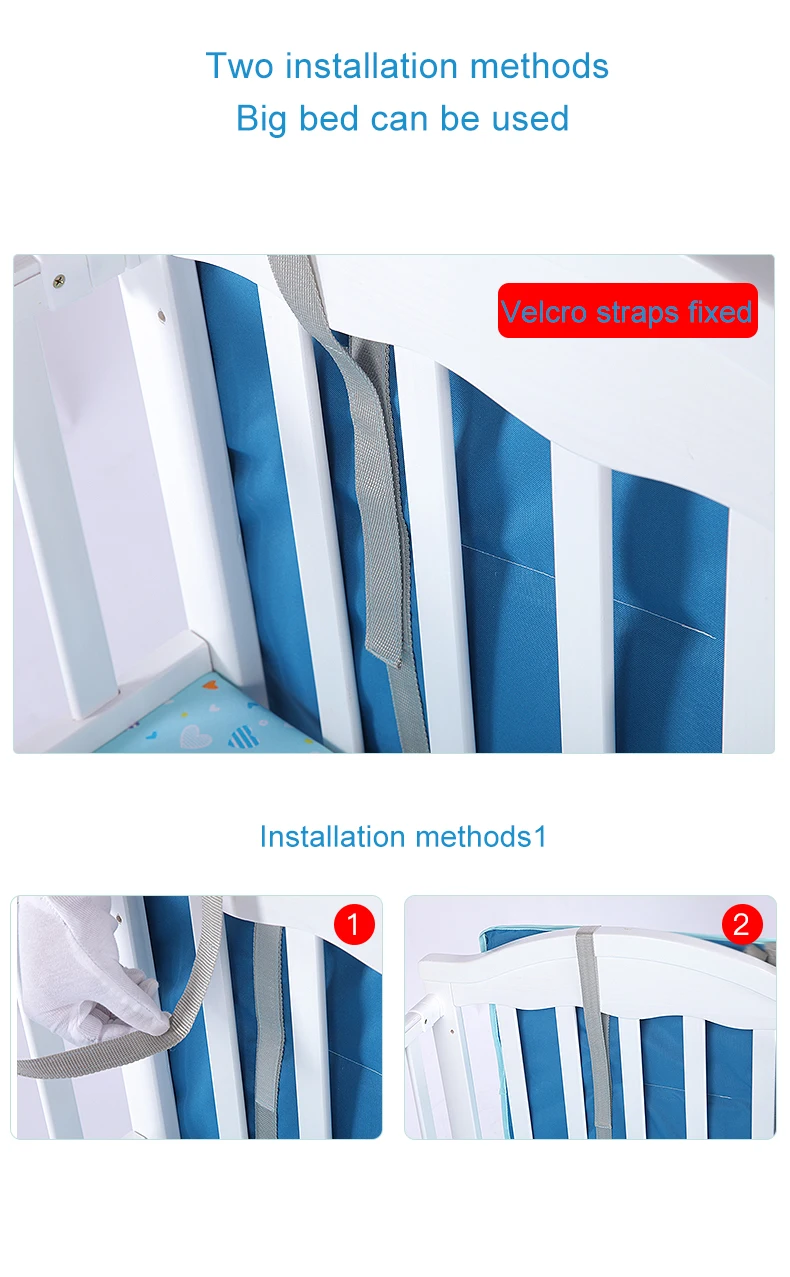 Two installation methods
Big bed can be used

Velcro straps fixed

Installation methods1

1

2