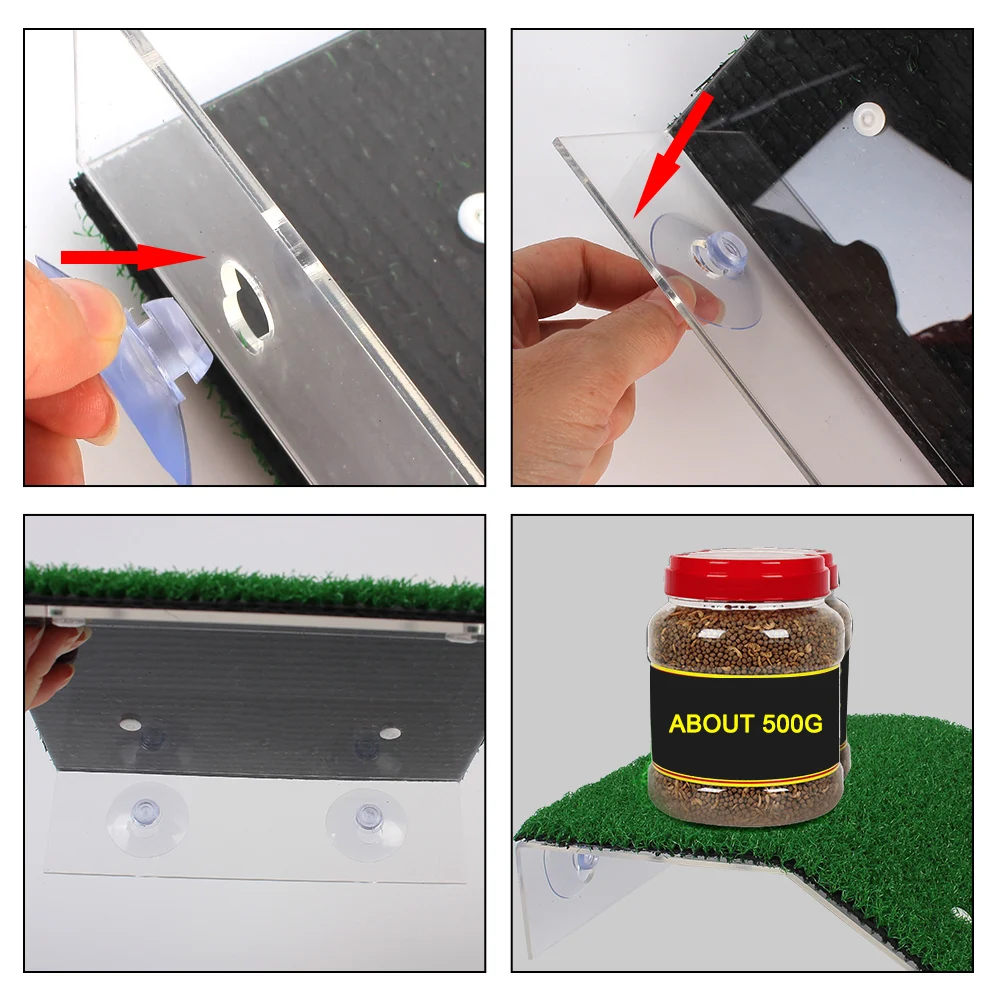 ABOUT 500G