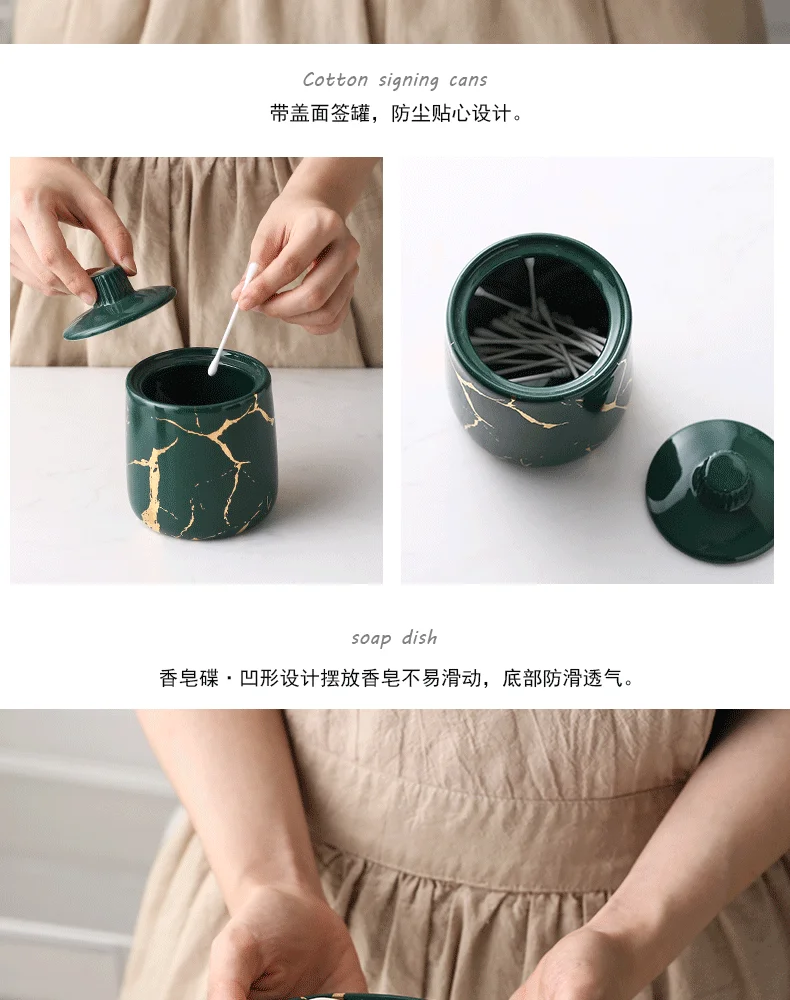 Cotton signing cans
带盖面签罐，防尘贴心设计。

soap dish
香皂碟·凹形设计摆放香皂不易滑动，底部防滑透气。