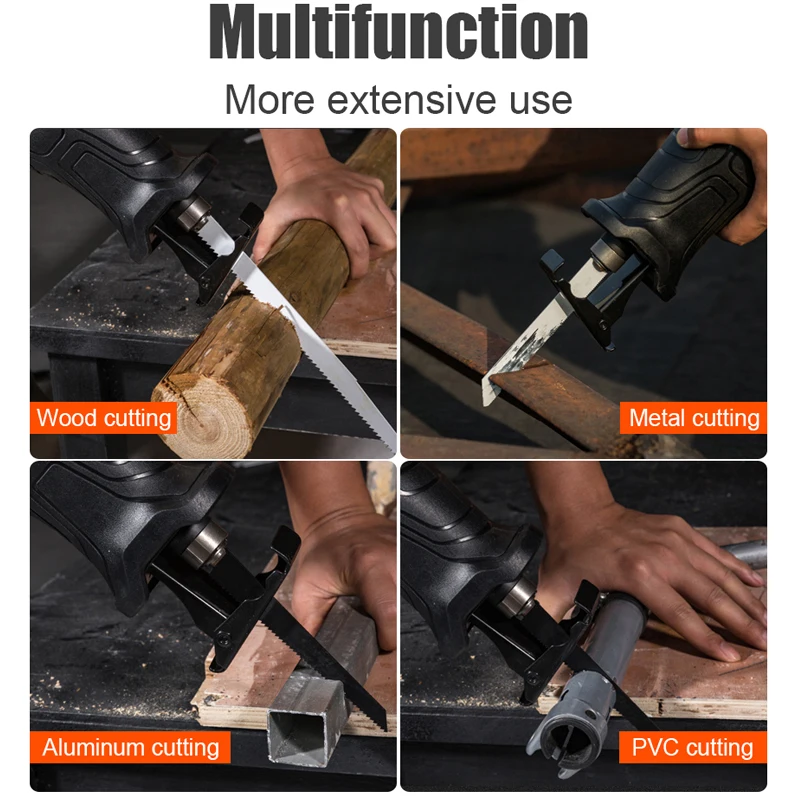 Multifunction

More extensive use

Wood cutting

Metal cutting

Aluminum cutting

PVC cutting