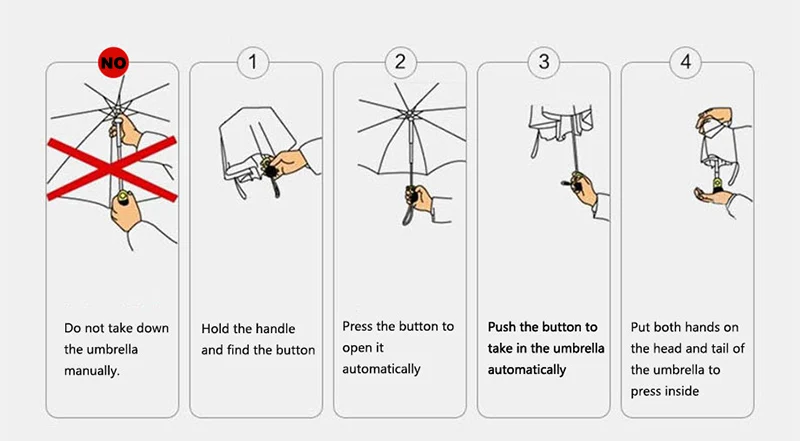 NO

Do not take down the umbrella manually.

1

Hold the handle and find the button

2

Press the button to open it automatically

3

Push the button to take in the umbrella automatically

4

Put both hands on the head and tail of the umbrella to press inside