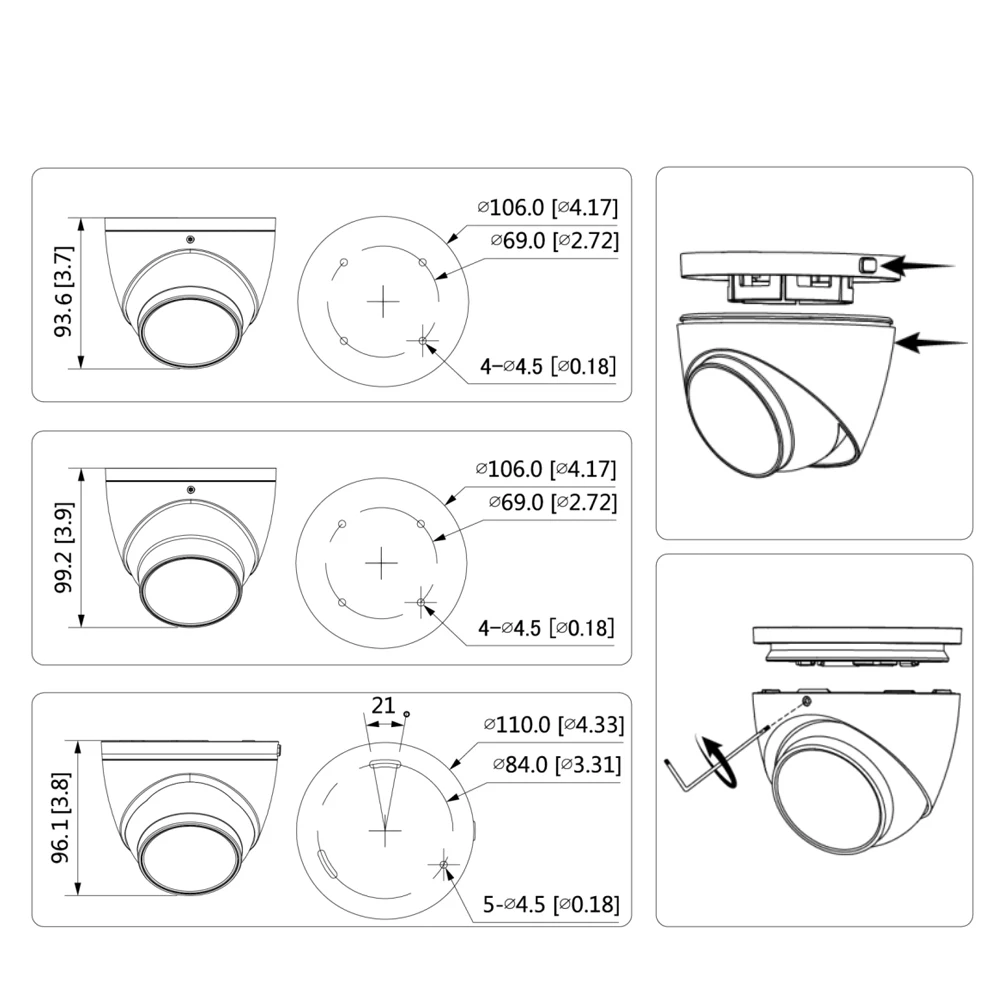 93.6 [3.7]

⌀106.0 [⌀4.17]

⌀69.0 [⌀2.72]

4–⌀4.5 [⌀0.18]

99.2 [3.9]

⌀106.0 [⌀4.17]

⌀69.0 [⌀2.72]

4–⌀4.5 [⌀0.18]

96.1 [3.8]

21

⌀110.0 [⌀4.33]

⌀84.0 [⌀3.31]

5-⌀4.5 [⌀0.18]