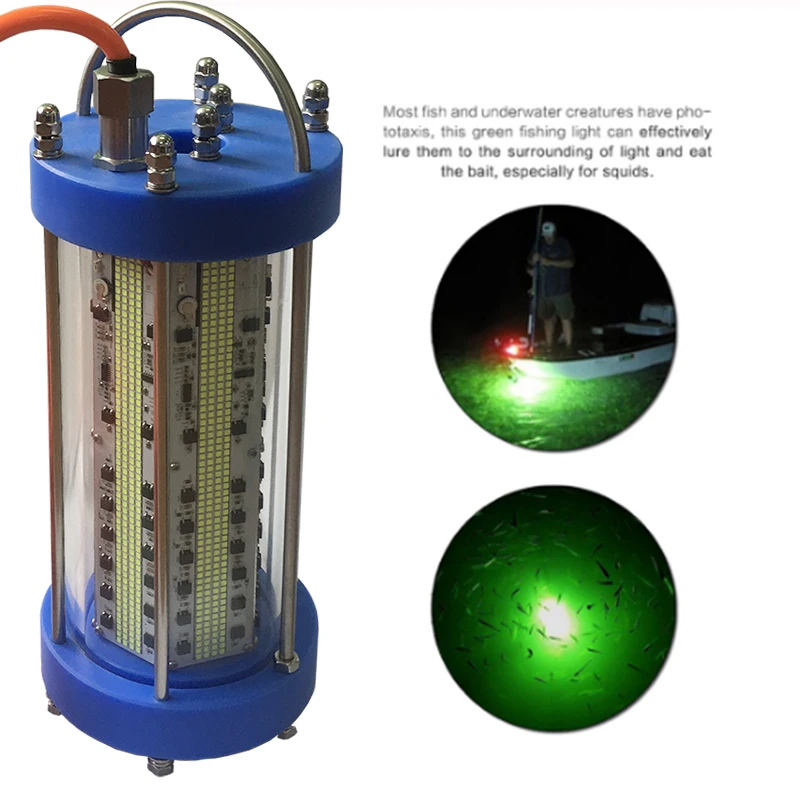 Most fish and underwater creatures have phototaxis, this green fishing light can effectively lure them to the surrounding of light and eat the bait, especially for squids.