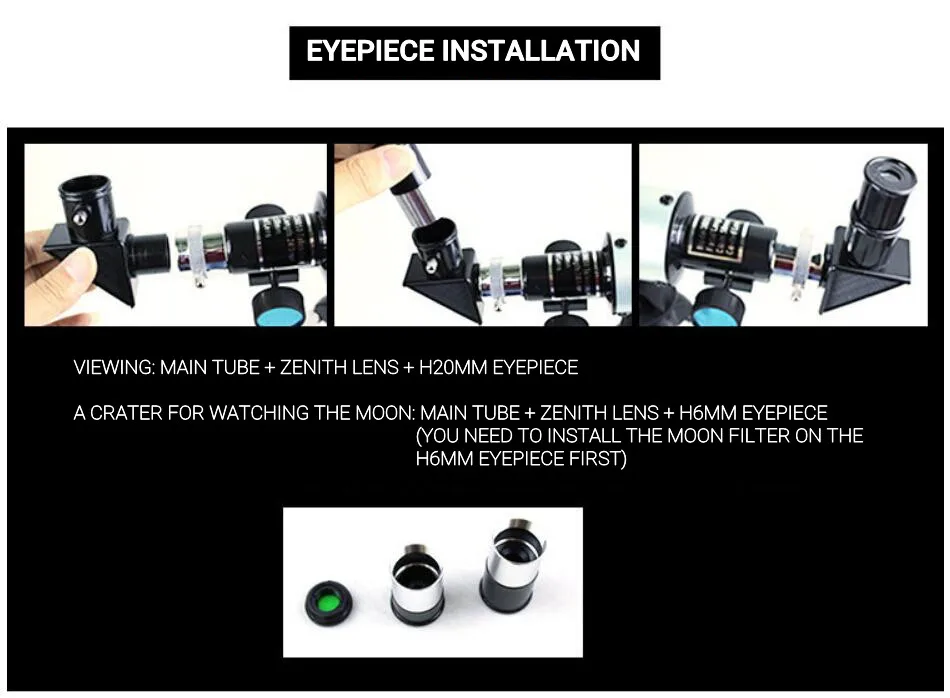 EYEPIECE INSTALLATION

VIEWING: MAIN TUBE + ZENITH LENS + H20MM EYEPIECE

A CRATER FOR WATCHING THE MOON: MAIN TUBE + ZENITH LENS + H6MM EYEPIECE (YOU NEED TO INSTALL THE MOON FILTER ON THE H6MM EYEPIECE FIRST)