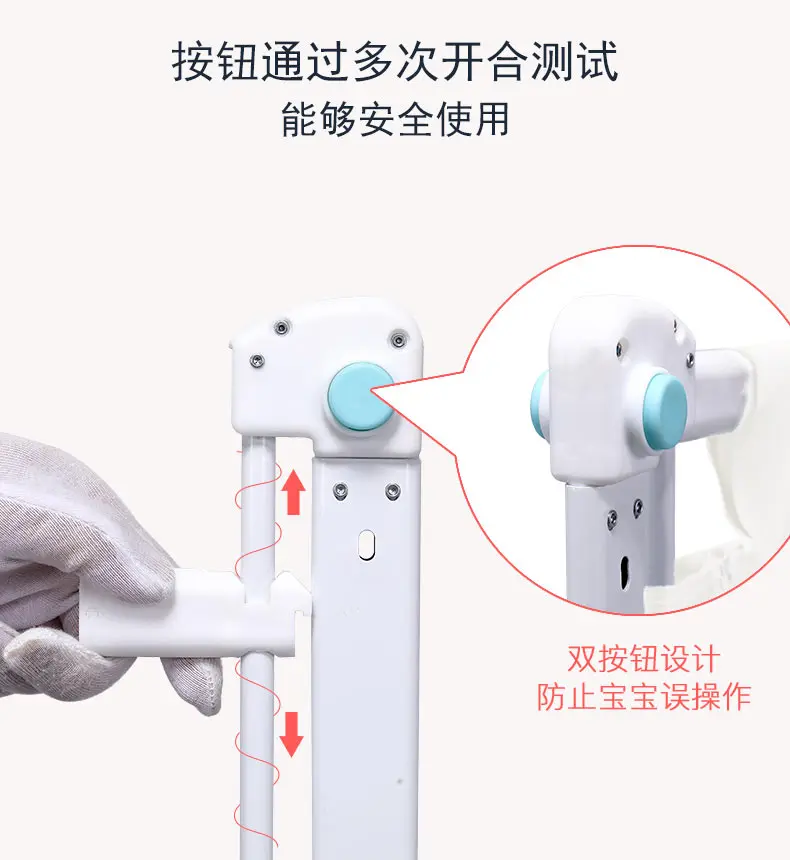 按钮通过多次开合测试
能够安全使用

双按钮设计
防止宝宝误操作