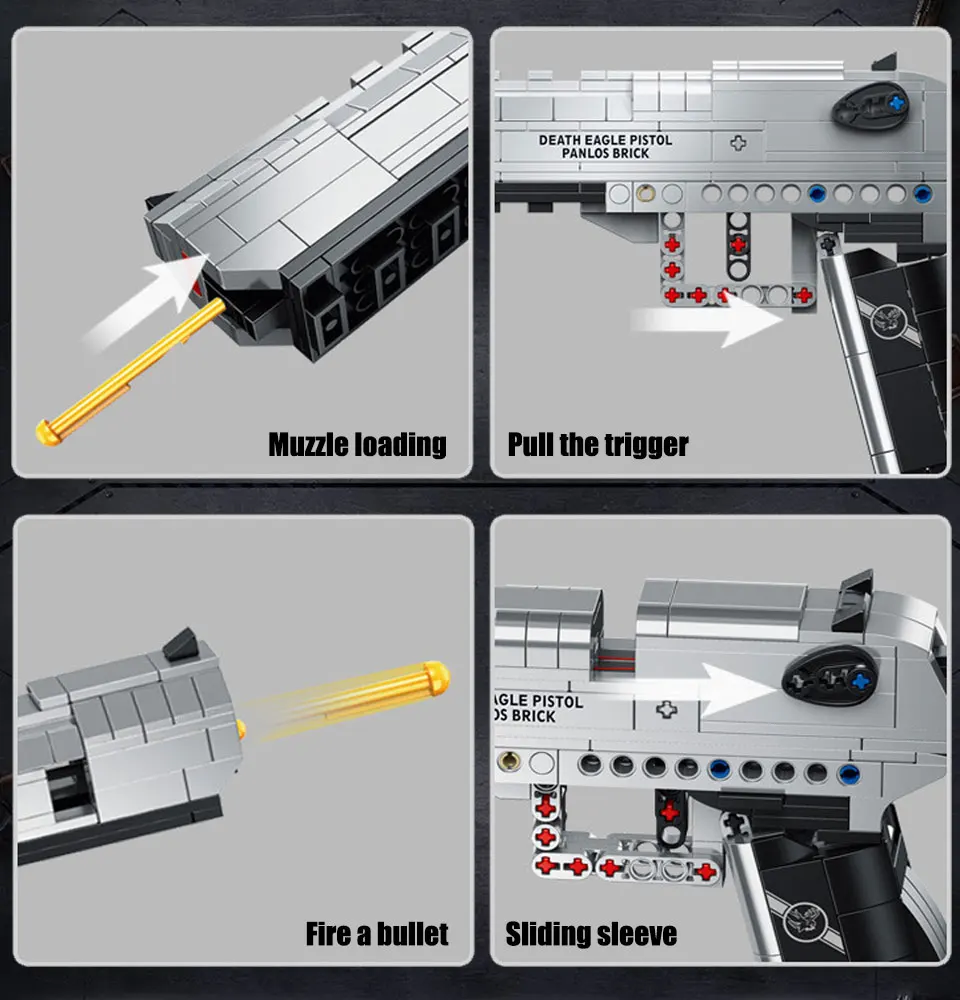 Muzzle loading

DEATH EAGLE PISTOL
PANLOS BRICK

Pull the trigger

Fire a bullet

AGLE PISTOL
OS BRICK

Sliding sleeve