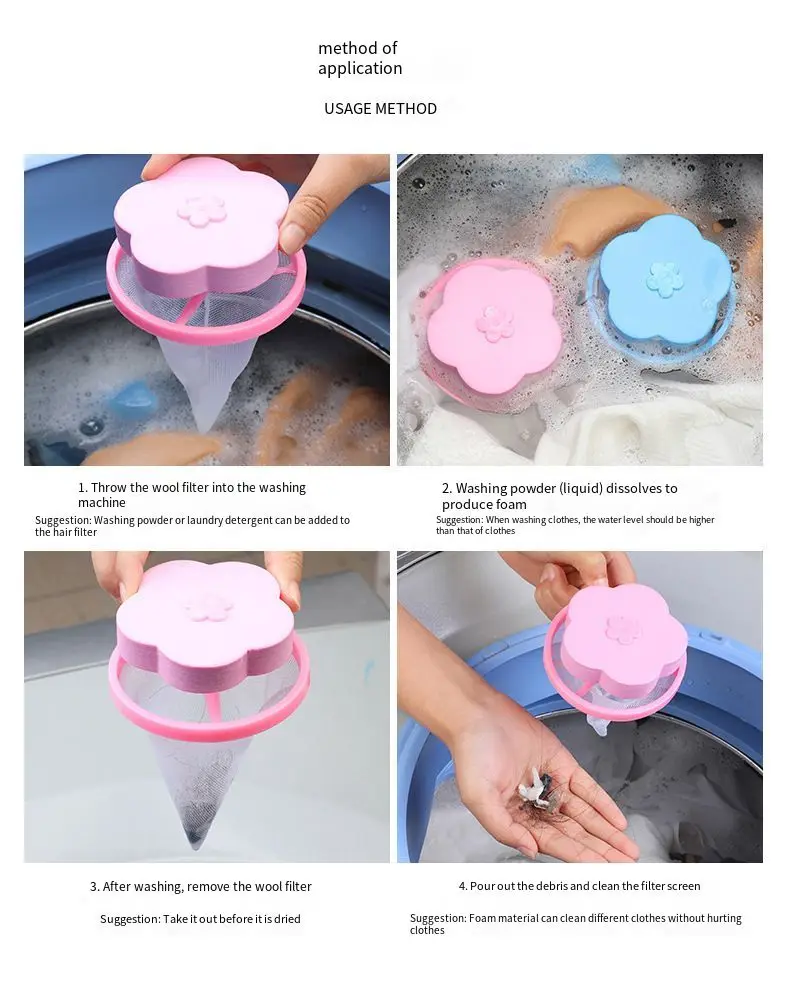 method of application

USAGE METHOD

1. Throw the wool filter into the washing machine

Suggestion: Washing powder or laundry detergent can be added to the hair filter

2. Washing powder (liquid) dissolves to produce foam

Suggestion: When washing clothes, the water level should be higher than that of clothes

3. After washing, remove the wool filter

Suggestion: Take it out before it is dried

4. Pour out the debris and clean the filter screen

Suggestion: Foam material can clean different clothes without hurting clothes