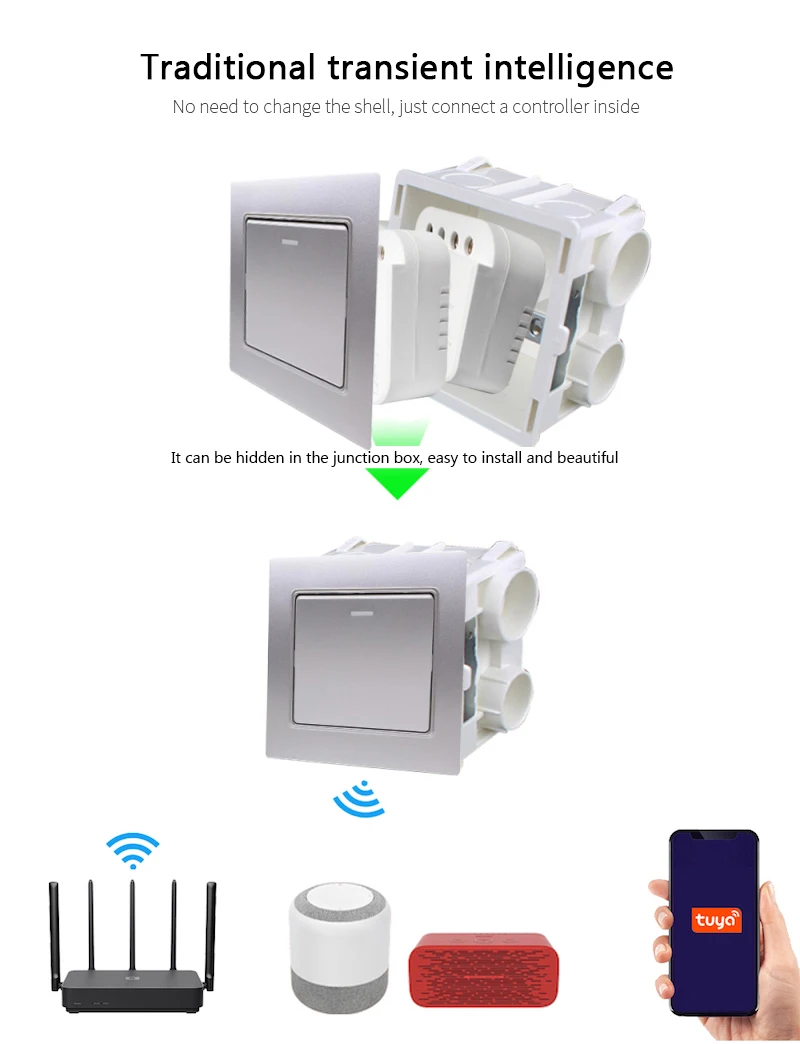 Traditional transient intelligence

No need to change the shell, just connect a controller inside

It can be hidden in the junction box, easy to install and beautiful

tuya