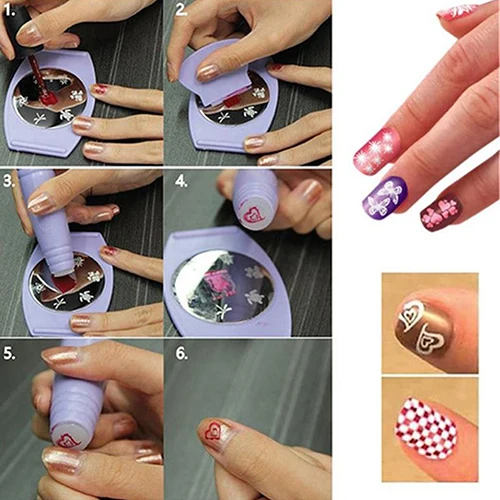 1.

2.

3.

4.

5.

6.