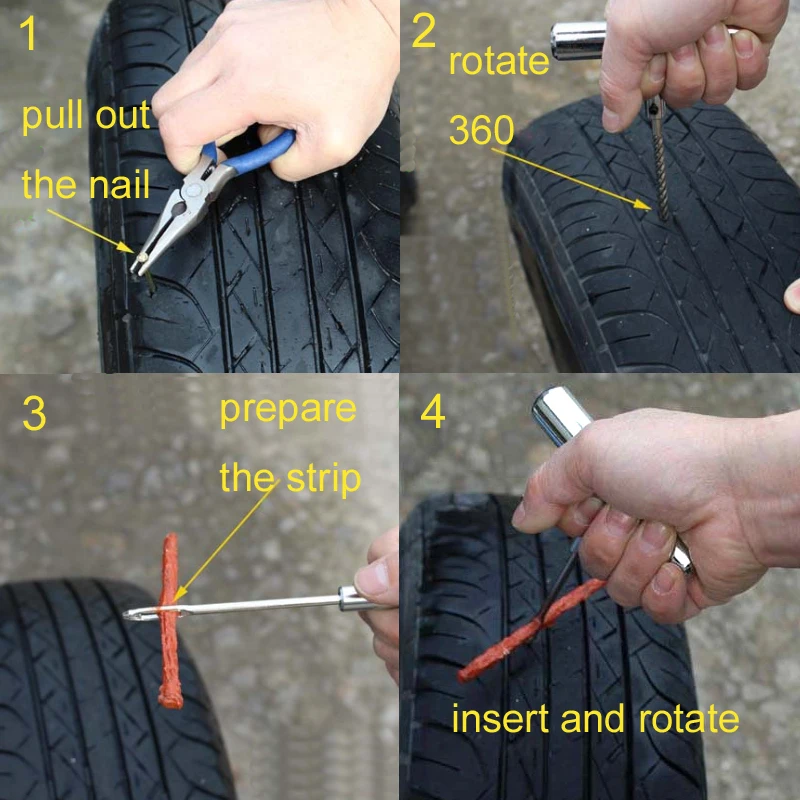 1
pull out
the nail

2
rotate
360

3
prepare
the strip

4
insert and rotate