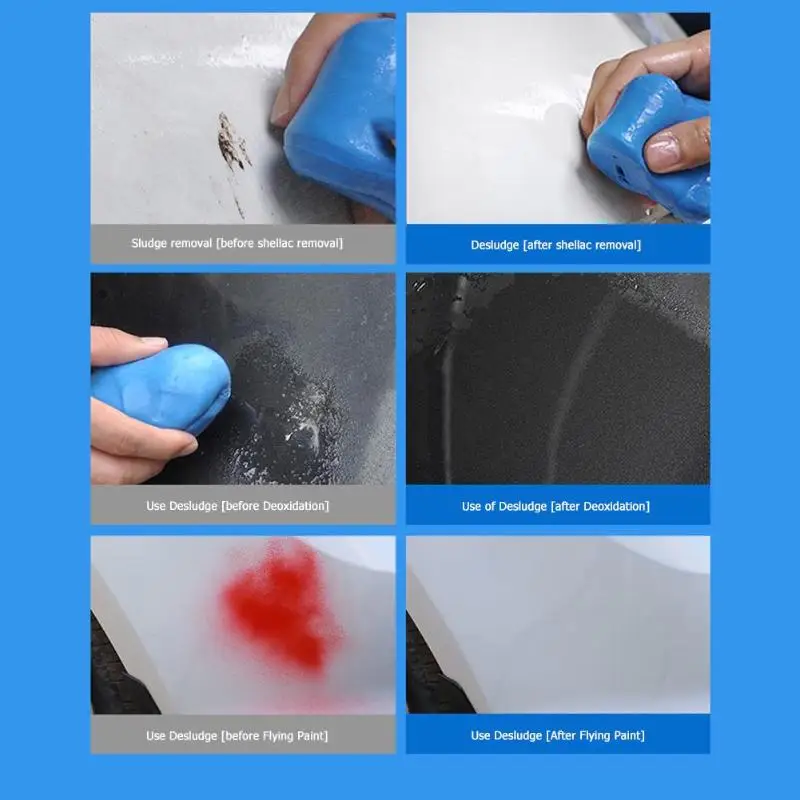 Sludge removal [before shellac removal]

Desludge [after shellac removal]

Use Desludge [before Deoxidation]

Use of Desludge [after Deoxidation]

Use Desludge [before Flying Paint]

Use Desludge [After Flying Paint]