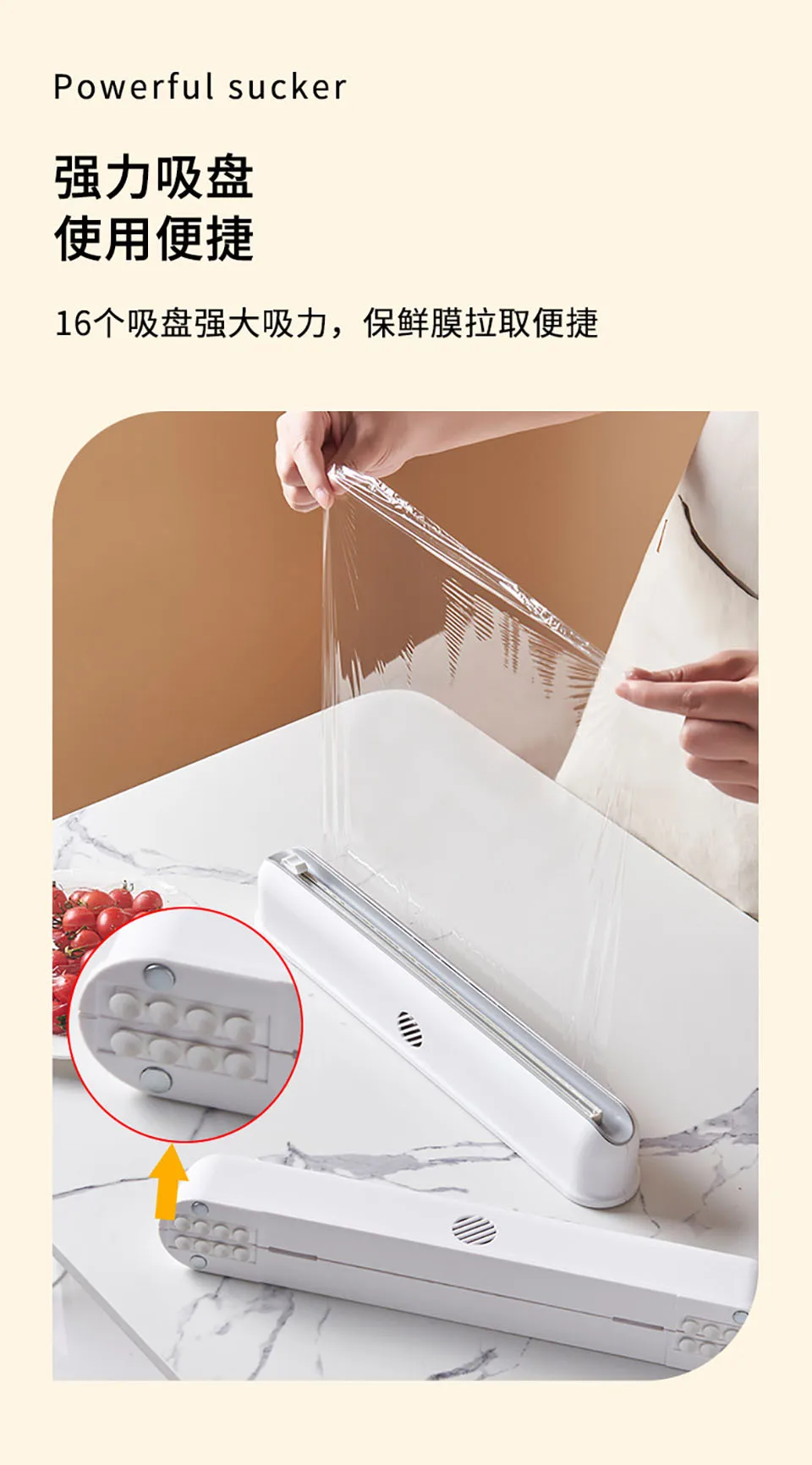 Powerful sucker

强力吸盘
使用便捷

16个吸盘强大吸力，保鲜膜拉取便捷