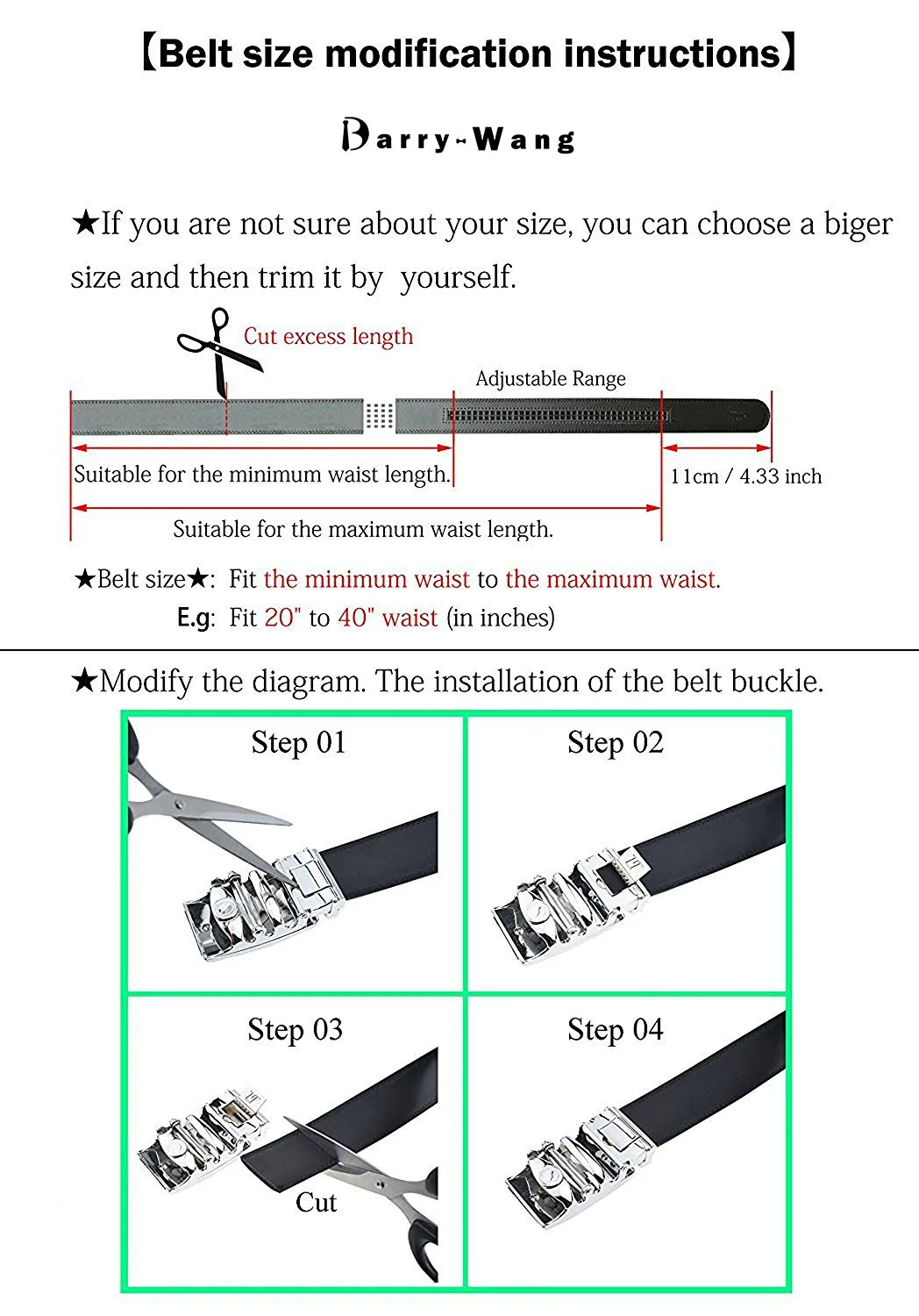 【Belt size modification instructions】

Barry-Wang

★If you are not sure about your size, you can choose a biger size and then trim it by  yourself.

Cut excess length

Adjustable Range

Suitable for the minimum waist length.

11cm / 4.33 inch

Suitable for the maximum waist length.

★Belt size★: Fit the minimum waist to the maximum waist.
E.g: Fit 20" to 40" waist (in inches)

★Modify the diagram. The installation of the belt buckle.

Step 01

Step 02

Step 03

Cut

Step 04