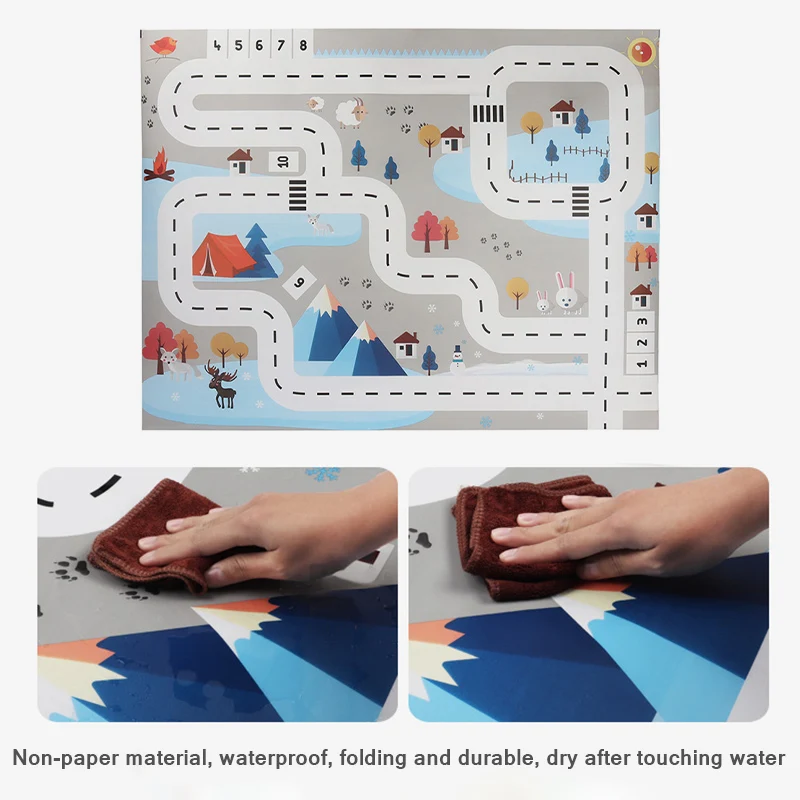 4 5 6 7 8

10

9

3
2
1

Non-paper material, waterproof, folding and durable, dry after touching water