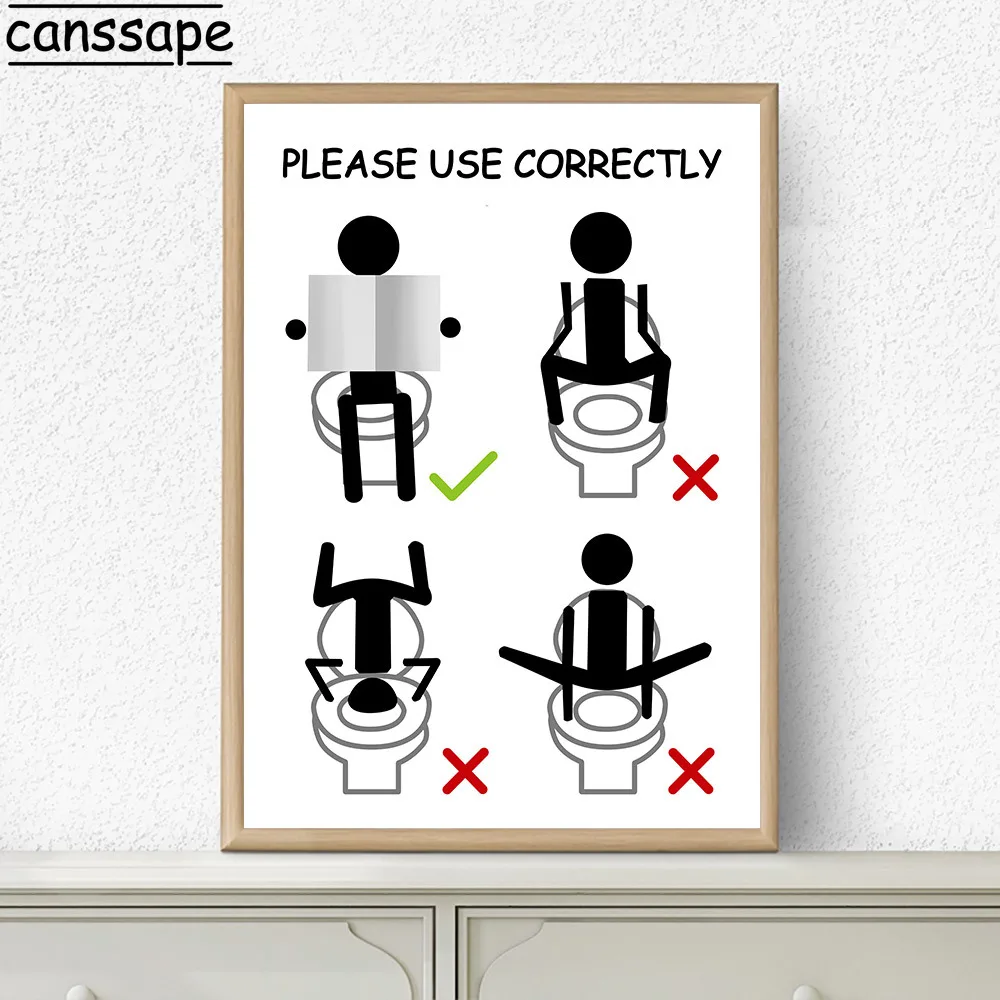 canssape

PLEASE USE CORRECTLY