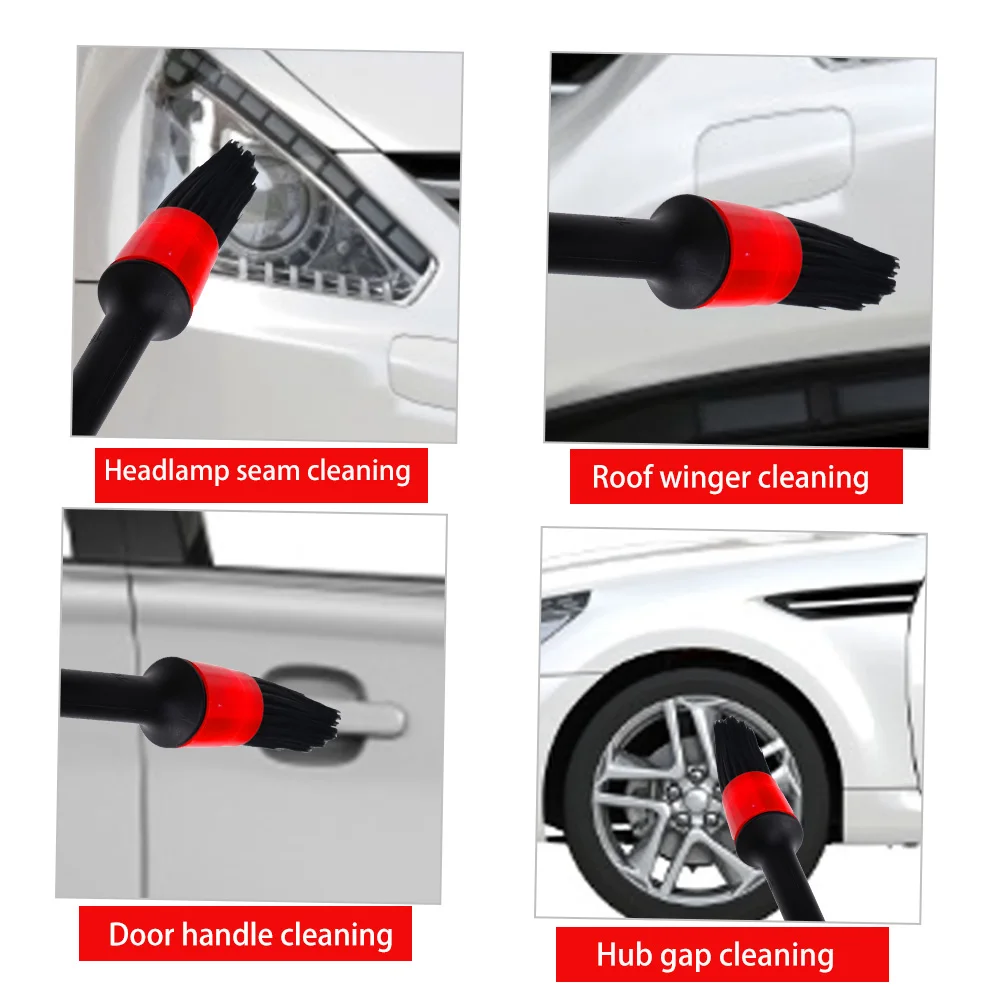 Headlamp seam cleaning

Roof winger cleaning

Door handle cleaning

Hub gap cleaning