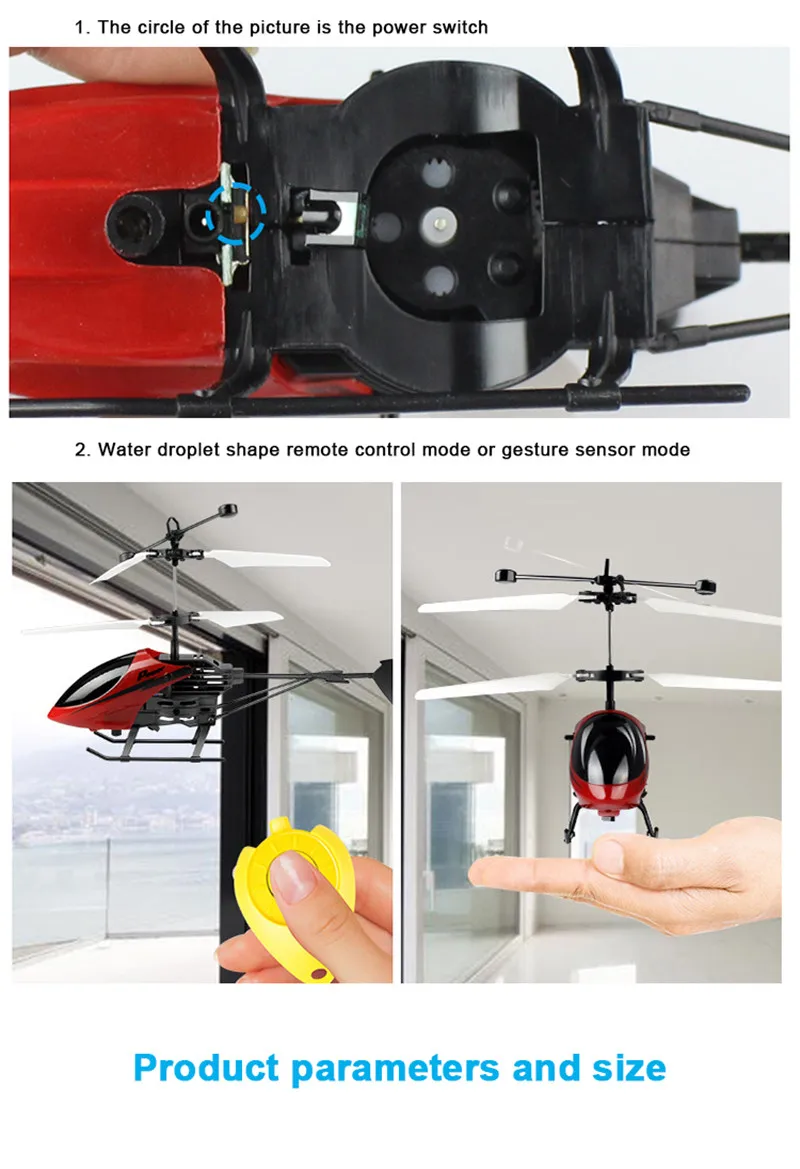 1. The circle of the picture is the power switch

2. Water droplet shape remote control mode or gesture sensor mode

Product parameters and size