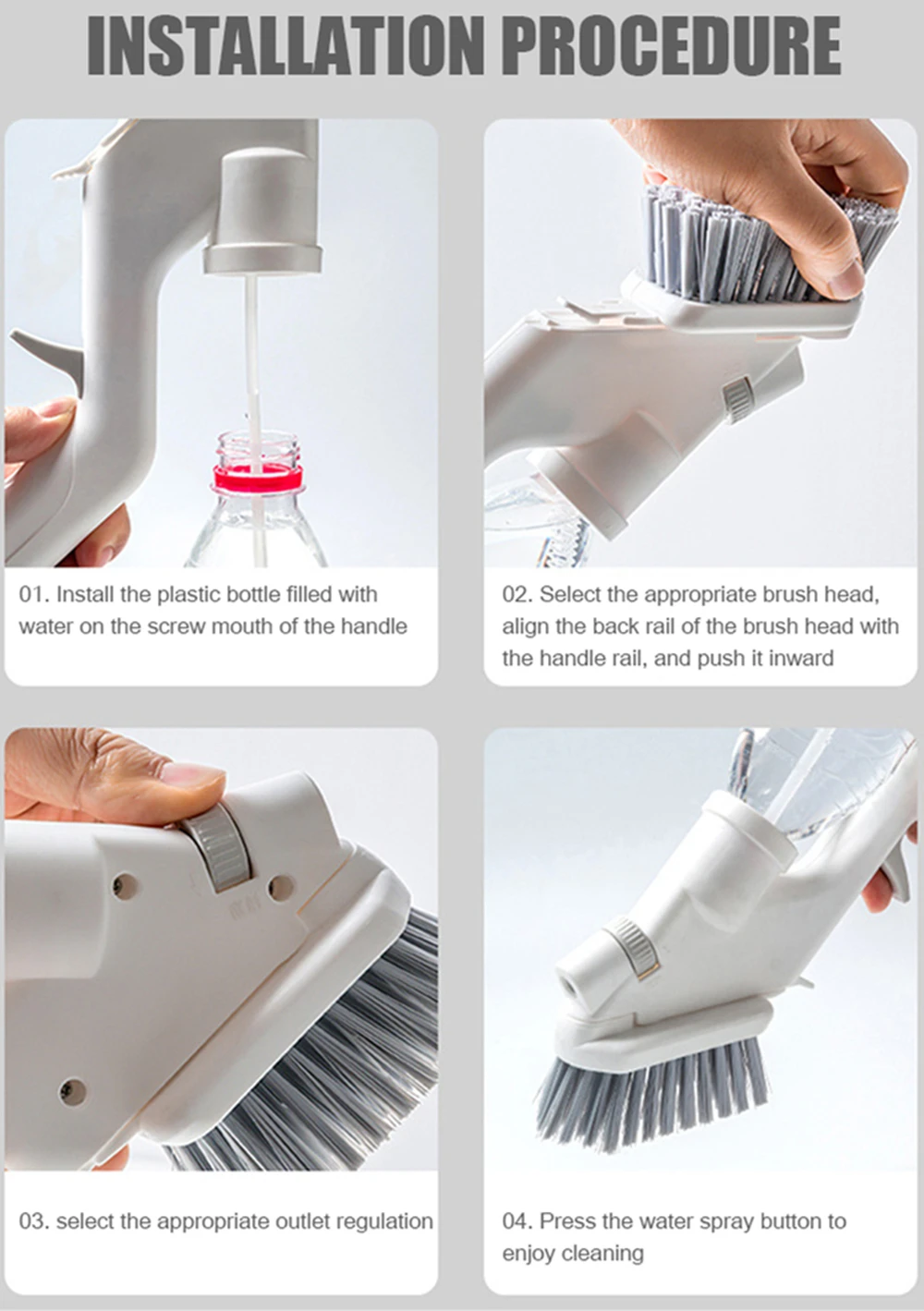 INSTALLATION PROCEDURE

01. Install the plastic bottle filled with water on the screw mouth of the handle

02. Select the appropriate brush head, align the back rail of the brush head with the handle rail, and push it inward

03. select the appropriate outlet regulation

04. Press the water spray button to enjoy cleaning