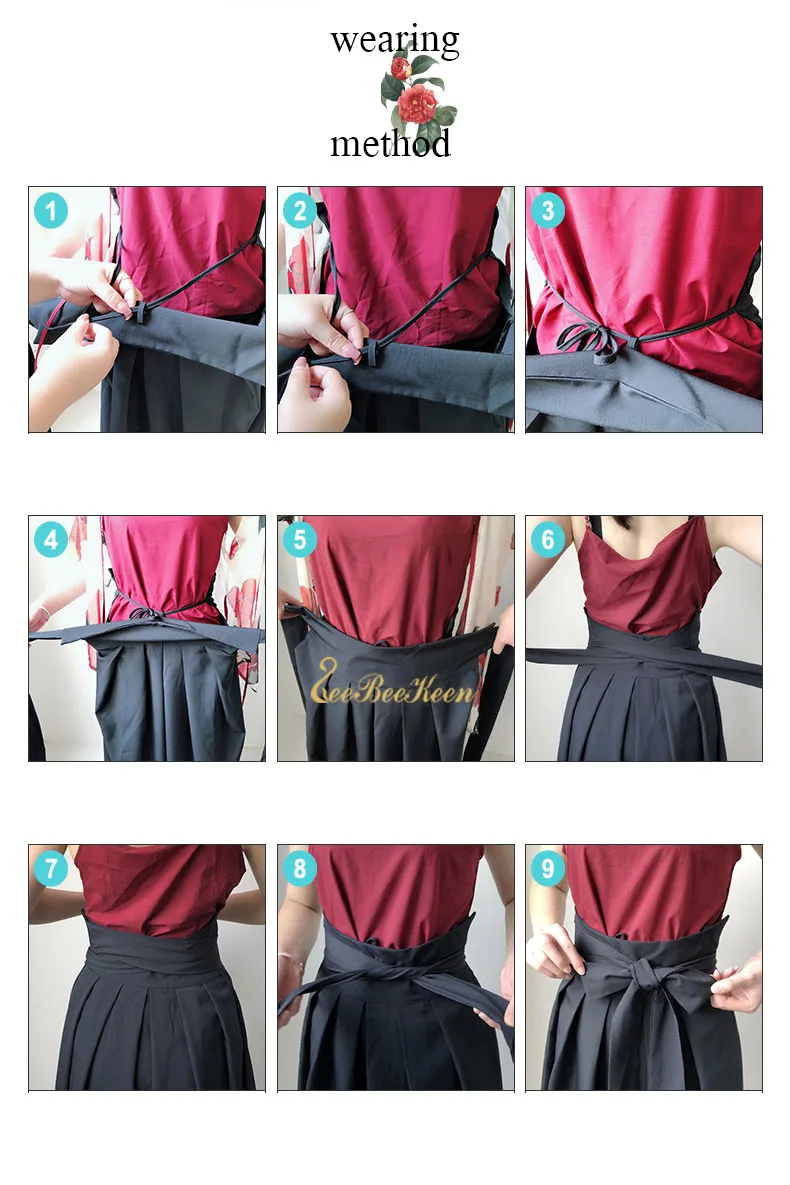 wearing
method

1
2
3
4
5
EeeBeeKeen
6
7
8
9