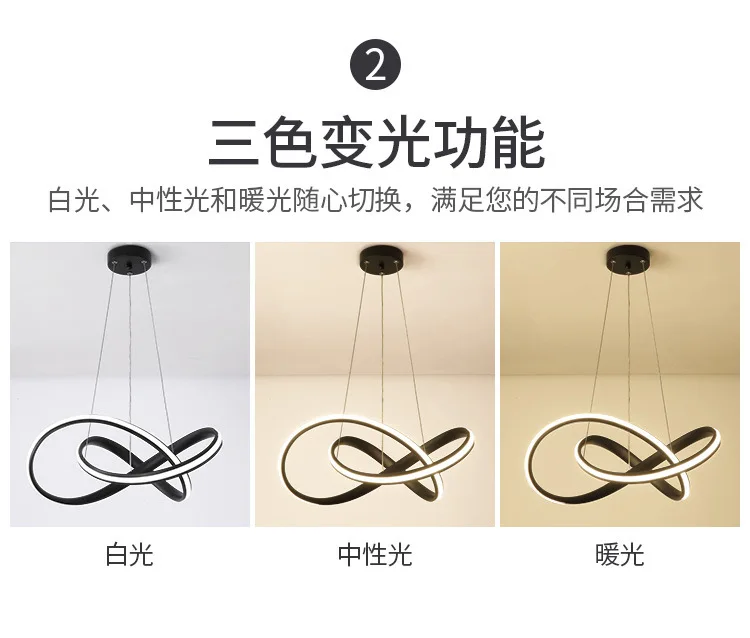 2

三色变光功能

白光、中性光和暖光随心切换，满足您的不同场合需求

白光

中性光

暖光