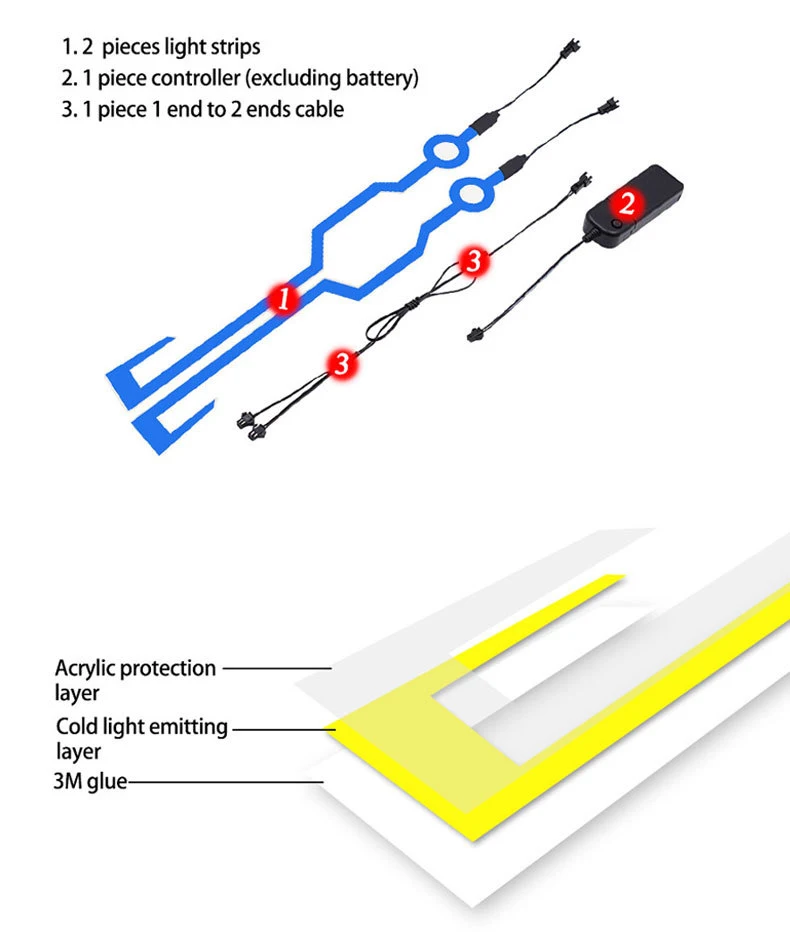 1. 2 pieces light strips
2. 1 piece controller (excluding battery)
3. 1 piece 1 end to 2 ends cable

1

2

3

3

Acrylic protection layer

Cold light emitting layer

3M glue