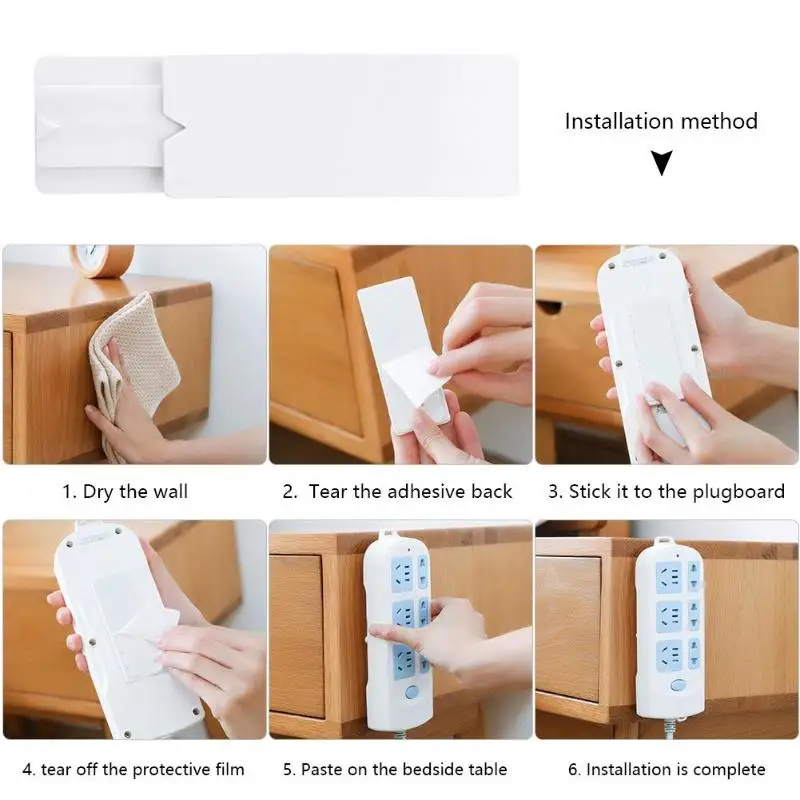 Installation method

1. Dry the wall

2. Tear the adhesive back

3. Stick it to the plugboard

4. tear off the protective film

5. Paste on the bedside table

6. Installation is complete