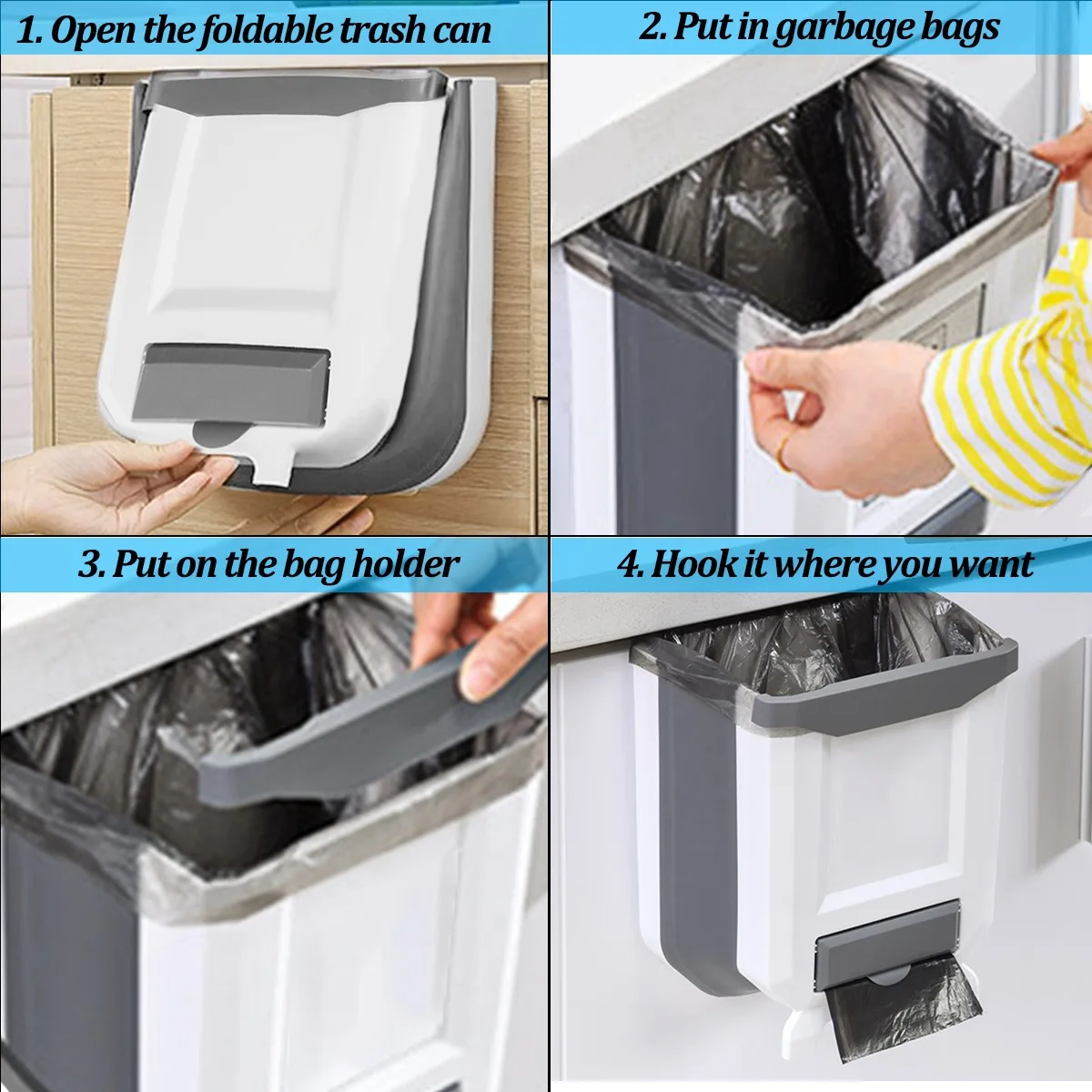 1. Open the foldable trash can

2. Put in garbage bags

3. Put on the bag holder

4. Hook it where you want