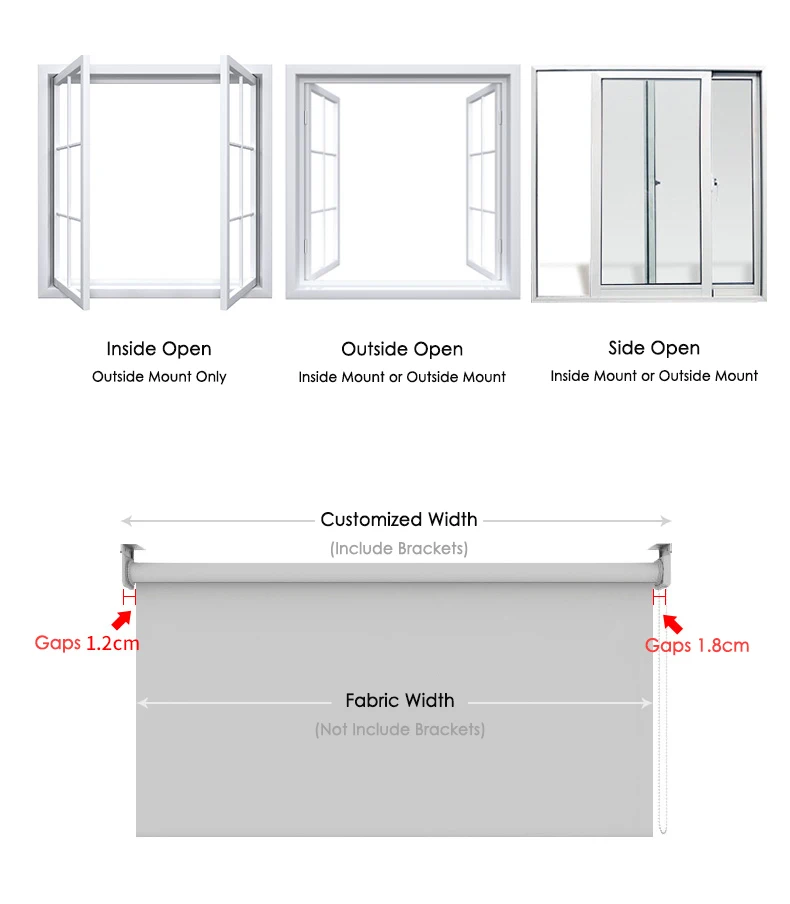 Inside Open
Outside Mount Only

Outside Open
Inside Mount or Outside Mount

Side Open
Inside Mount or Outside Mount

Customized Width
(Include Brackets)

Gaps 1.2cm

Gaps 1.8cm

Fabric Width
(Not Include Brackets)