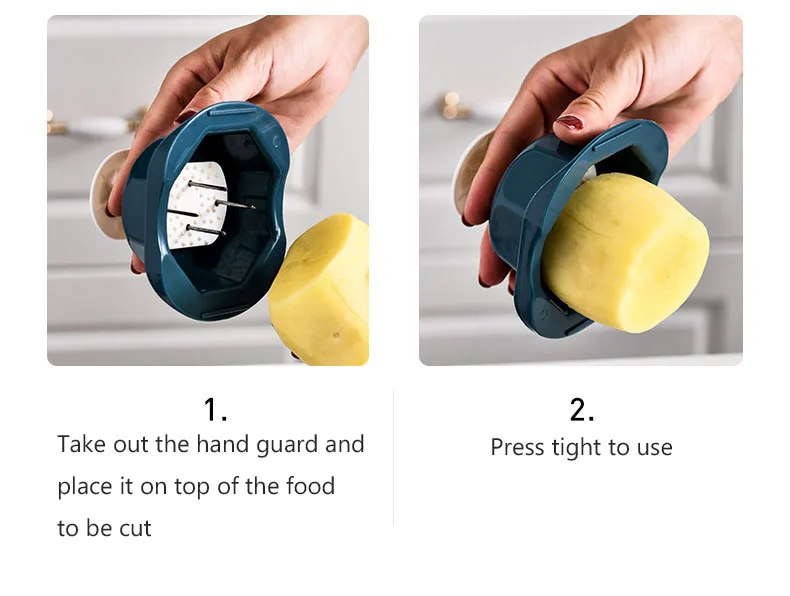 1.
Take out the hand guard and place it on top of the food to be cut

2.
Press tight to use