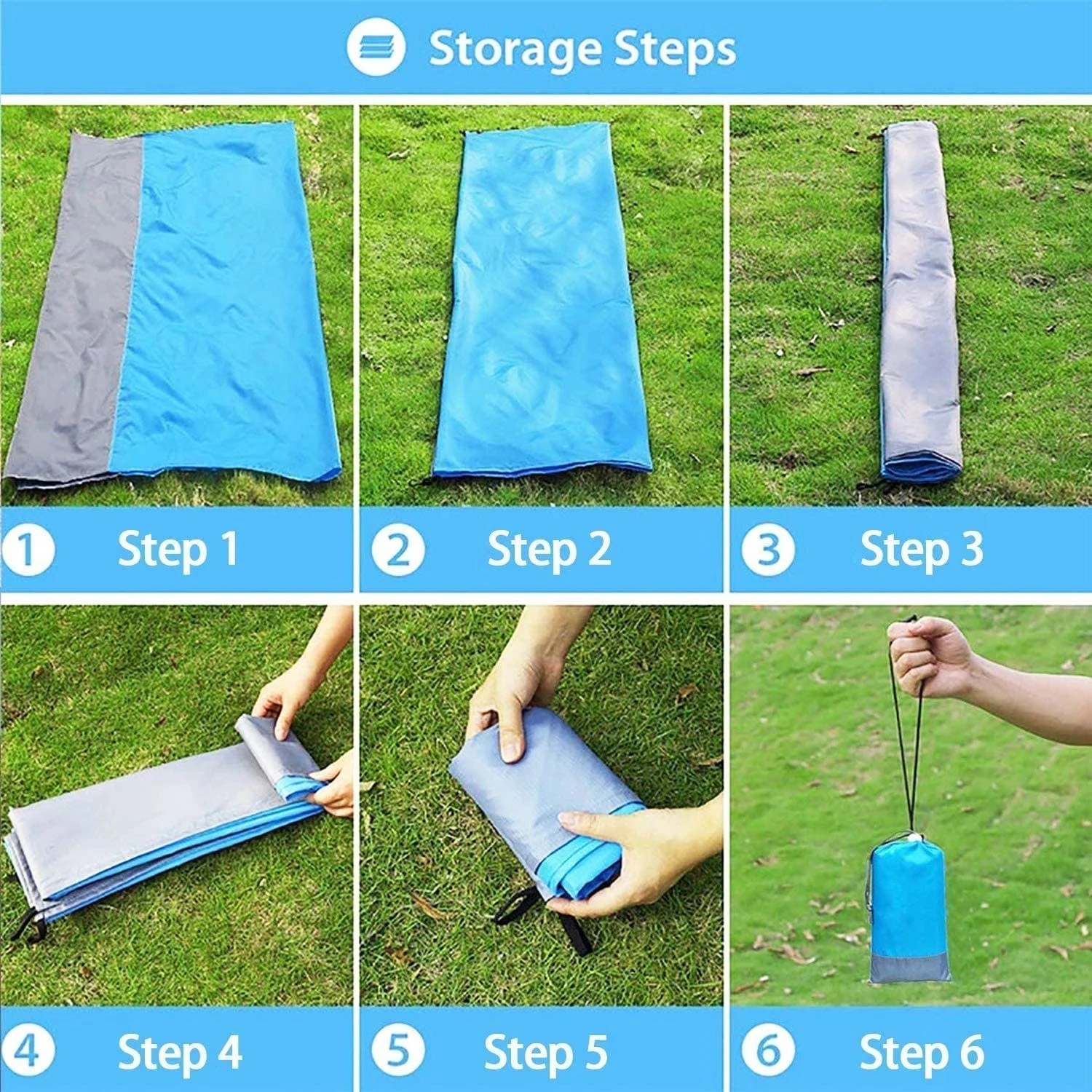 Storage Steps

1 Step 1

2 Step 2

3 Step 3

4 Step 4

5 Step 5

6 Step 6