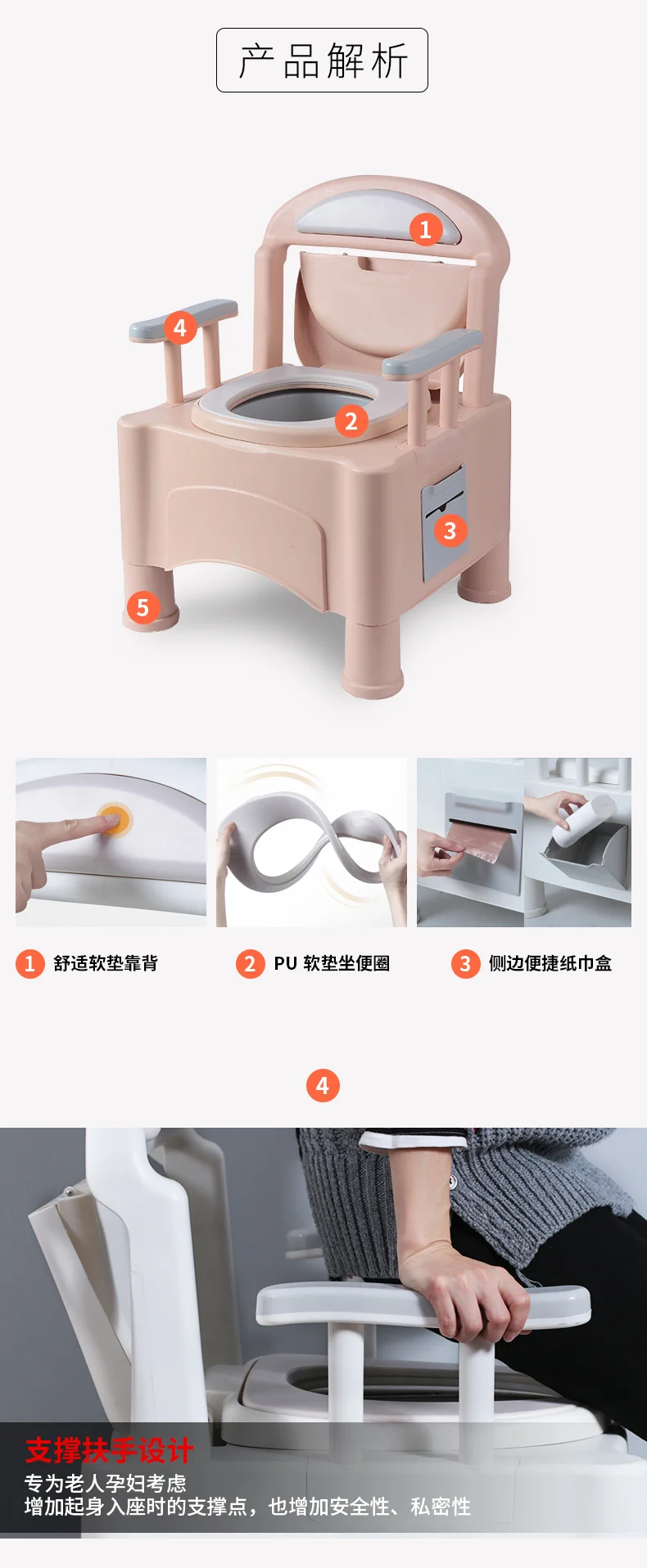 产品解析

1

4

2

3

5

1 舒适软垫靠背

2 PU 软垫坐便圈

3 侧边便捷纸巾盒

4

支撑扶手设计

专为老人孕妇考虑

增加起身入座时的支撑点，也增加安全性、私密性