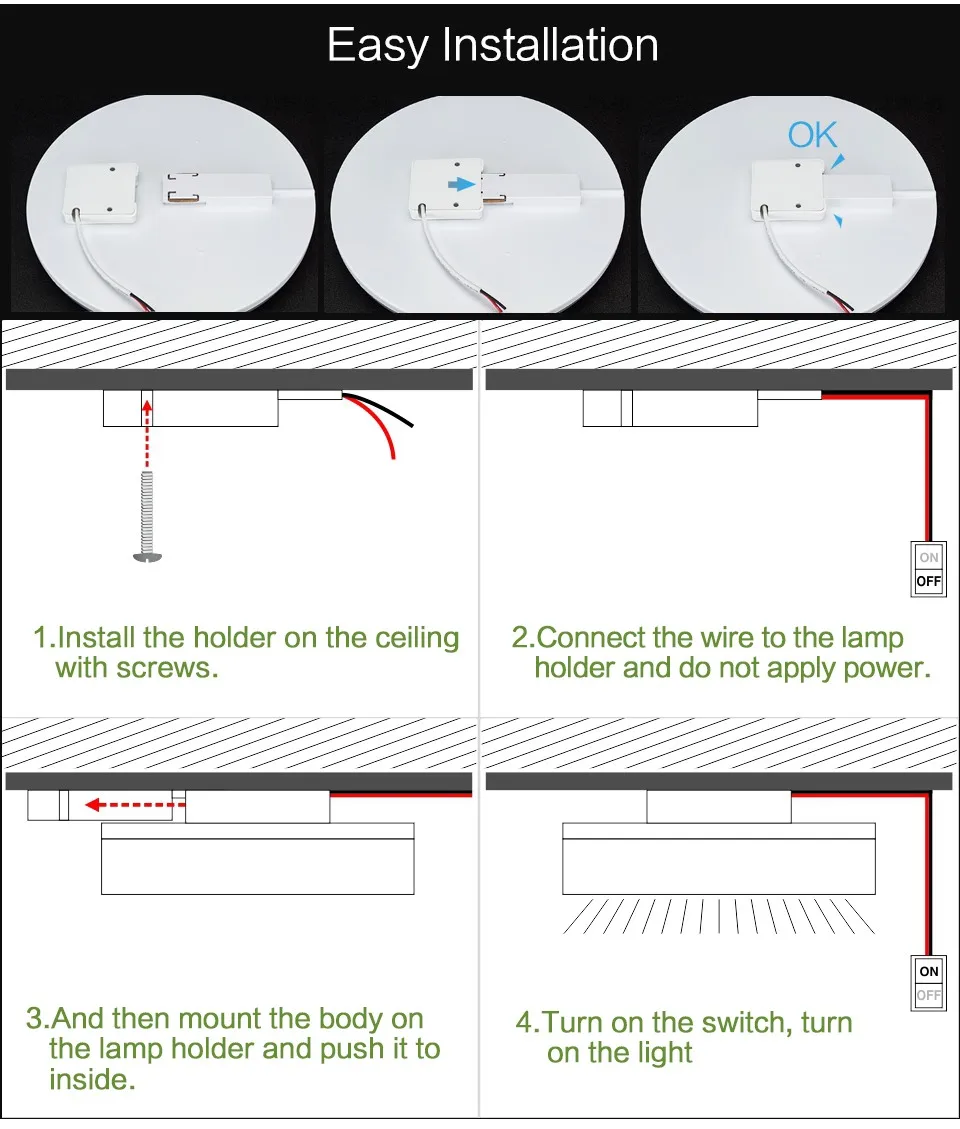 Easy Installation

OK

ON
OFF

1.Install the holder on the ceiling with screws.

2.Connect the wire to the lamp holder and do not apply power.

ON
OFF

3.And then mount the body on the lamp holder and push it to inside.

4.Turn on the switch, turn on the light